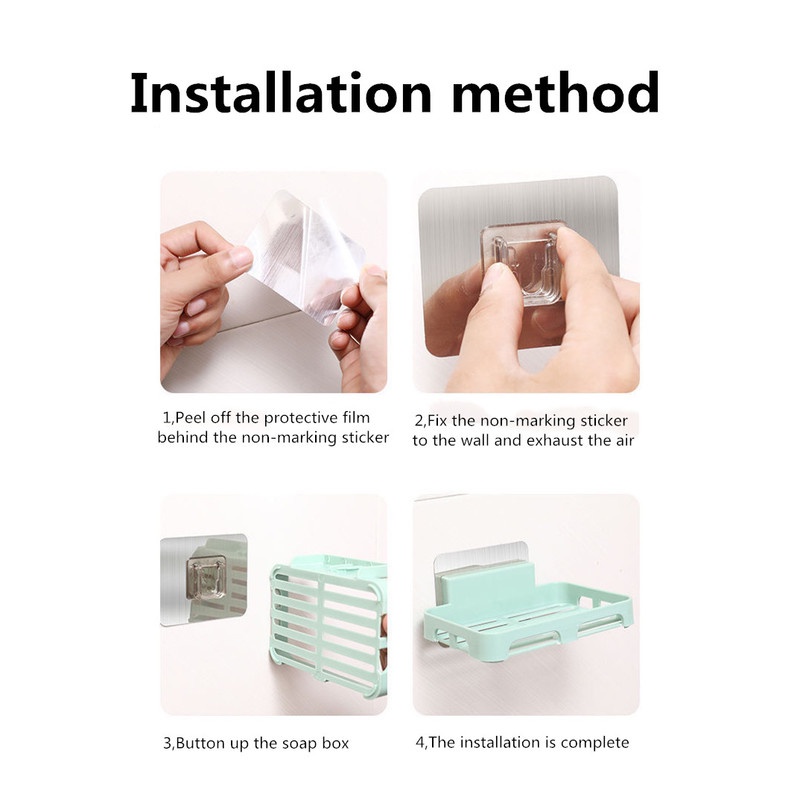 Installation method

1,Peel off the protective film behind the non-marking sticker

2,Fix the non-marking sticker to the wall and exhaust the air

3,Button up the soap box

4,The installation is complete