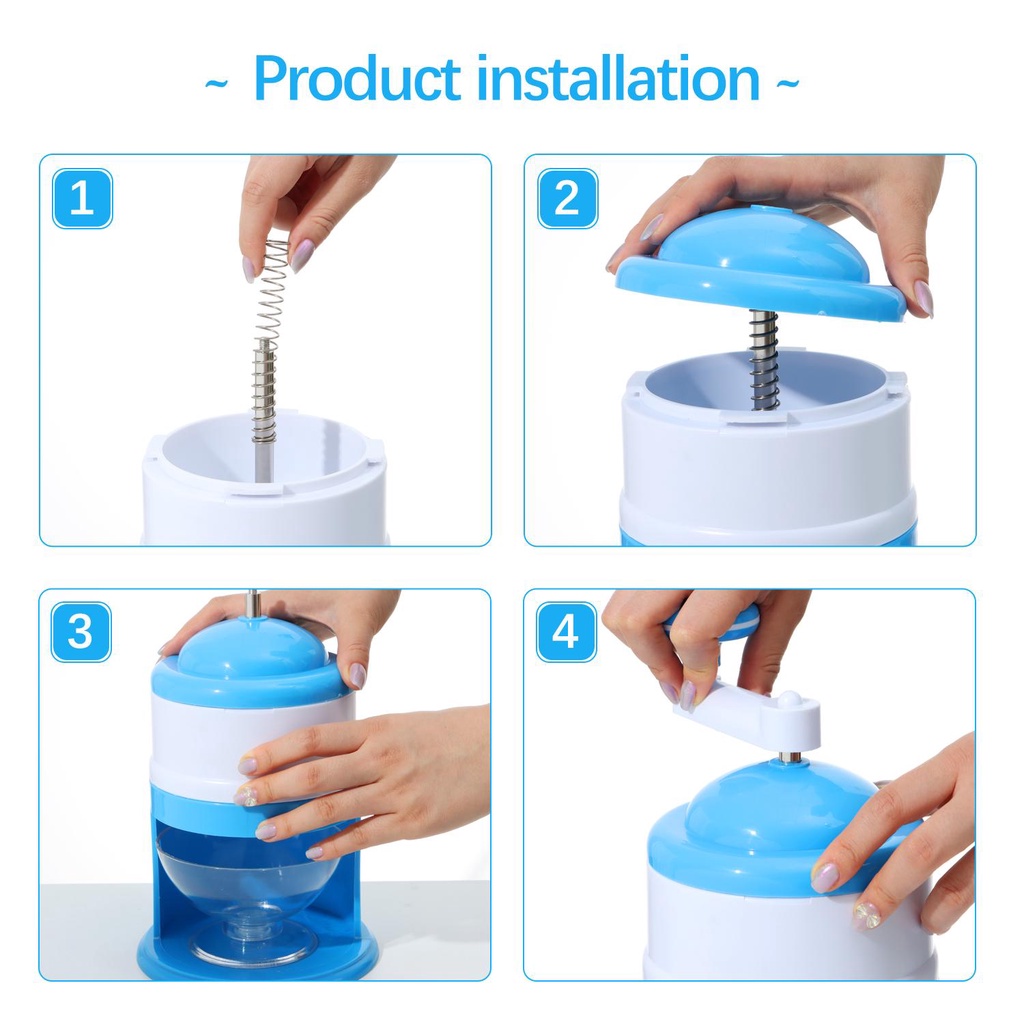 ~ Product installation ~

1

2

3

4