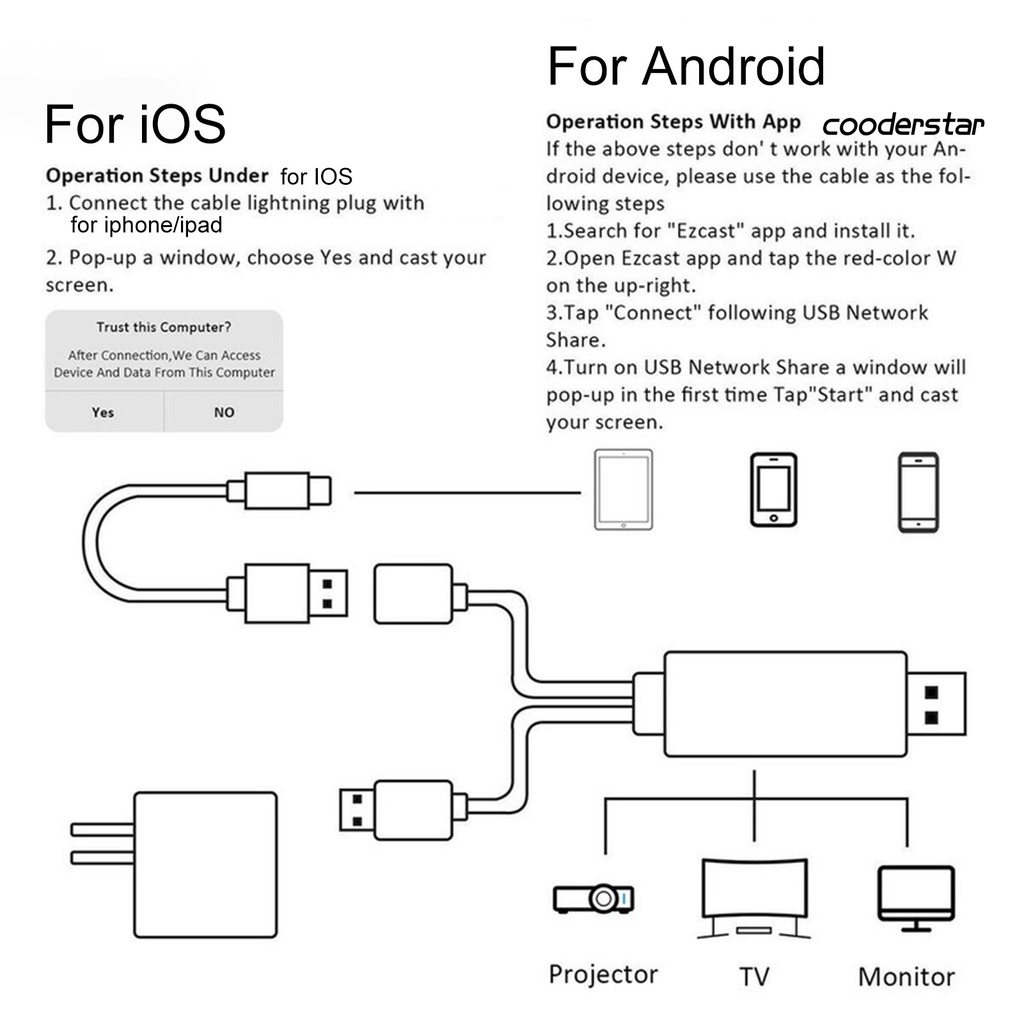 For iOS

Operation Steps Under for IOS
1. Connect the cable lightning plug with for iphone/ipad
2. Pop-up a window, choose Yes and cast your screen.

Trust this Computer?
After Connection,We Can Access Device And Data From This Computer
Yes
NO

For Android

Operation Steps With App

cooderstar

If the above steps don' t work with your Android device, please use the cable as the following steps
1.Search for "Ezcast" app and install it.
2.Open Ezcast app and tap the red-color W on the up-right.
3.Tap "Connect" following USB Network Share.
4.Turn on USB Network Share a window will pop-up in the first time Tap"Start" and cast your screen.

Projector
TV
Monitor