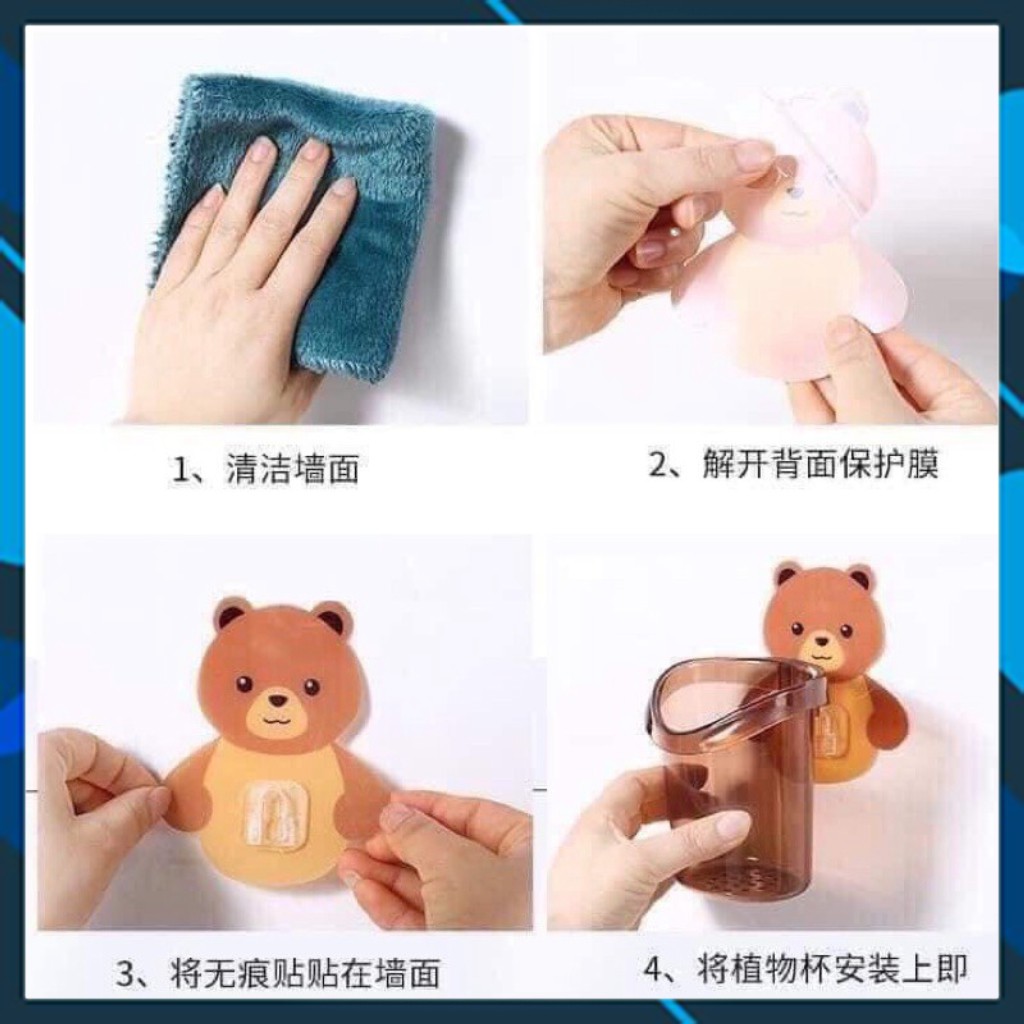 1、清洁墙面

2、解开背面保护膜

3、将无痕贴贴在墙面

4、将植物杯安装上即