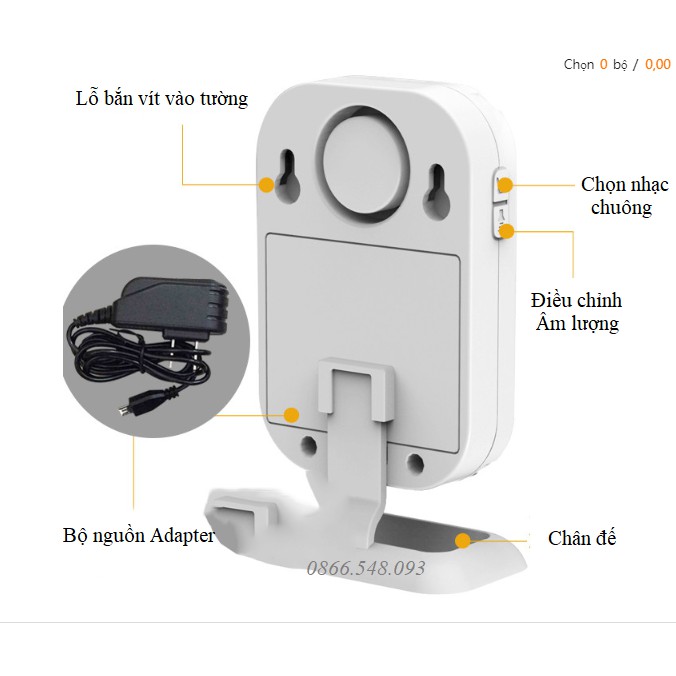 Chọn 0 bộ / 0,00

Lỗ bắn vít vào tường

Chọn nhạc chuông

Điều chỉnh Âm lượng

Bộ nguồn Adapter

Chân đế

0866.548.093