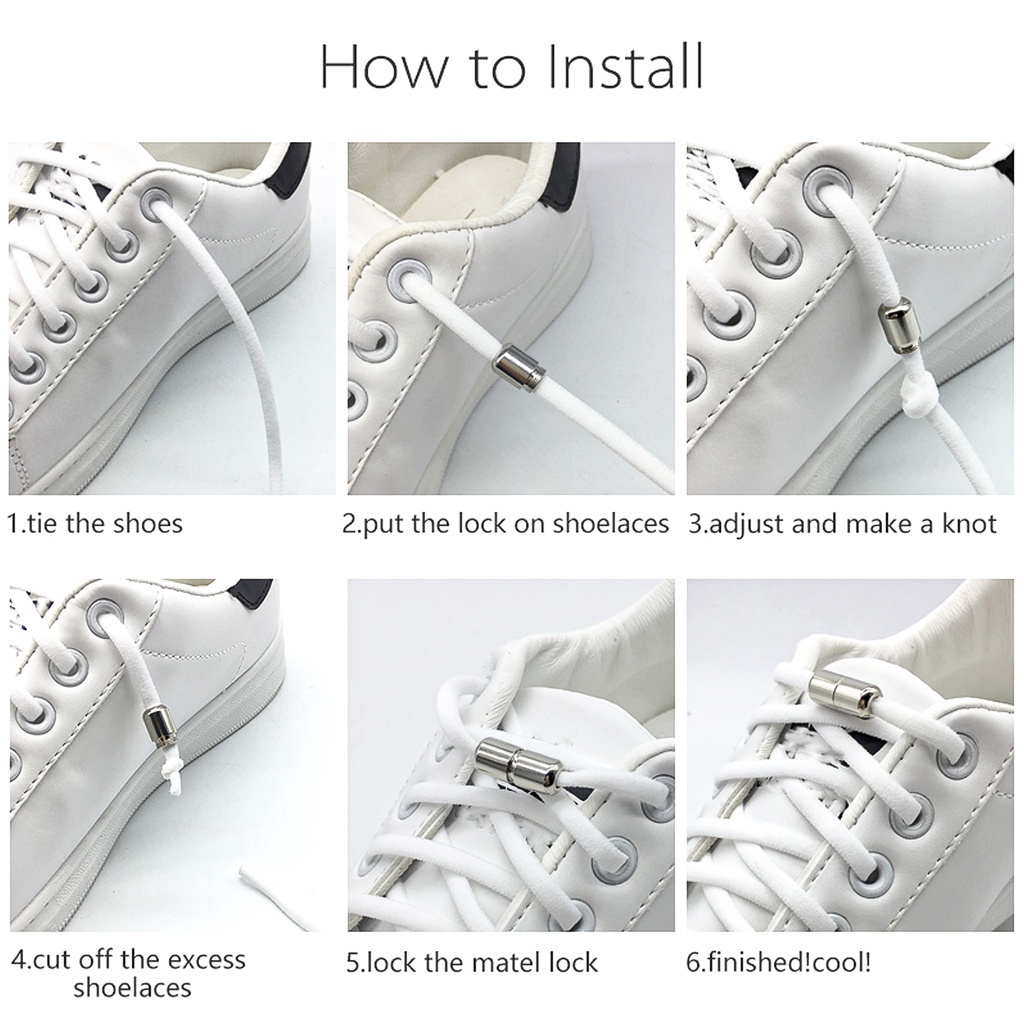 How to Install

1.tie the shoes

2.put the lock on shoelaces

3.adjust and make a knot

4.cut off the excess shoelaces

5.lock the matel lock

6.finished!cool!