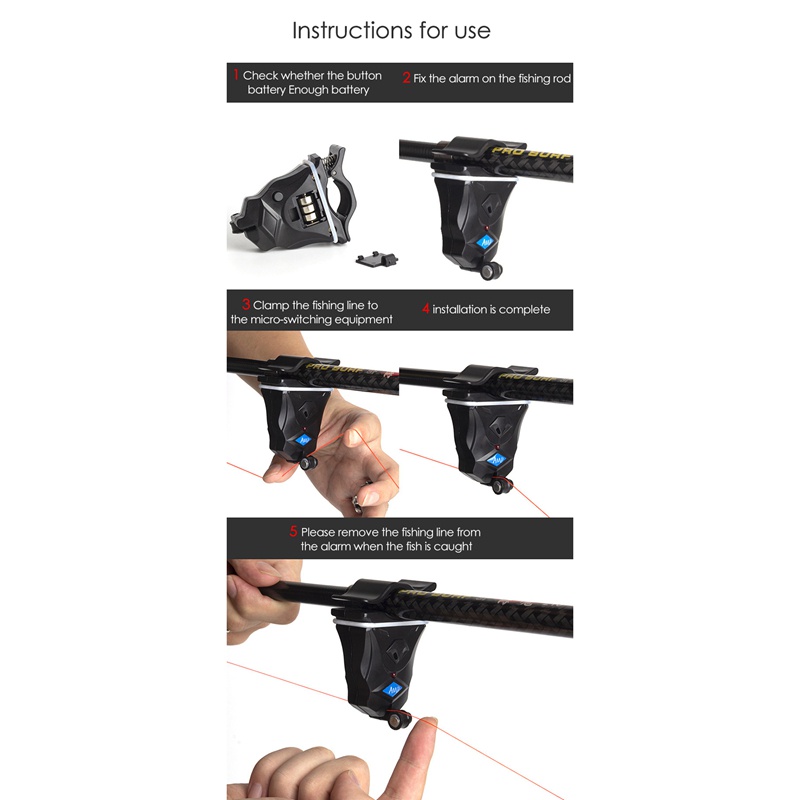 Instructions for use

1 Check whether the button battery Enough battery

2 Fix the alarm on the fishing rod

PRO SURF

3 Clamp the fishing line to the micro-switching equipment

4 installation is complete

5 Please remove the fishing line from the alarm when the fish is caught