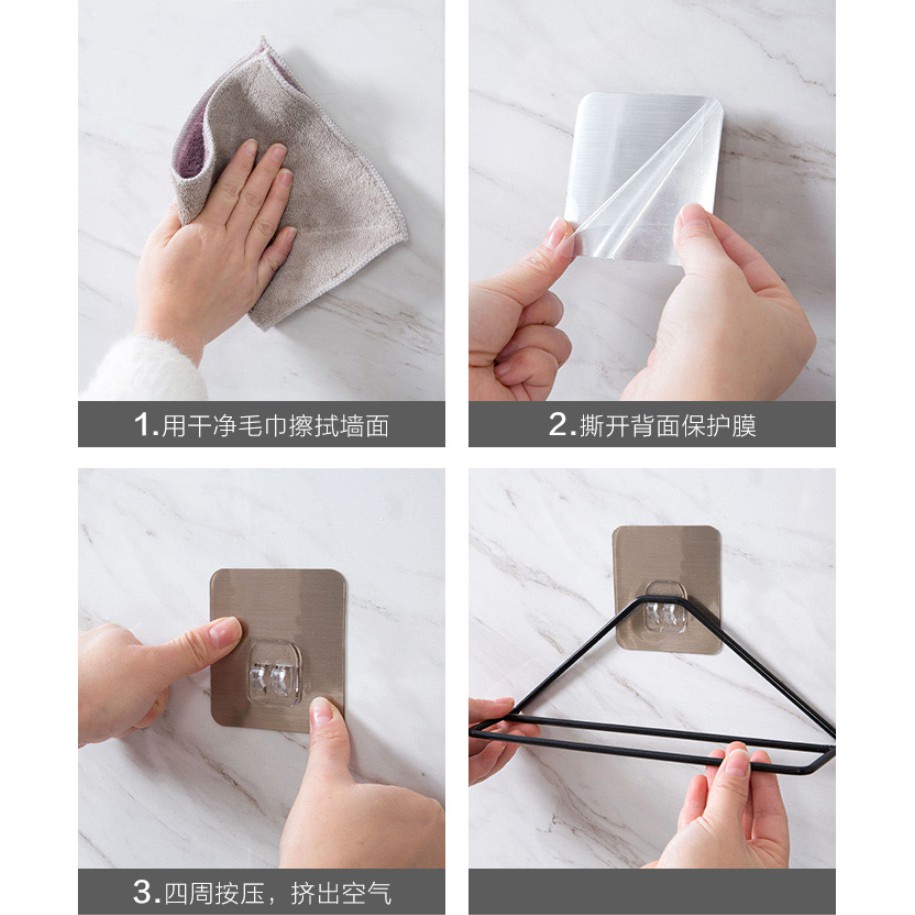 1.用干净毛巾擦拭墙面

2.撕开背面保护膜

3.四周按压，挤出空气