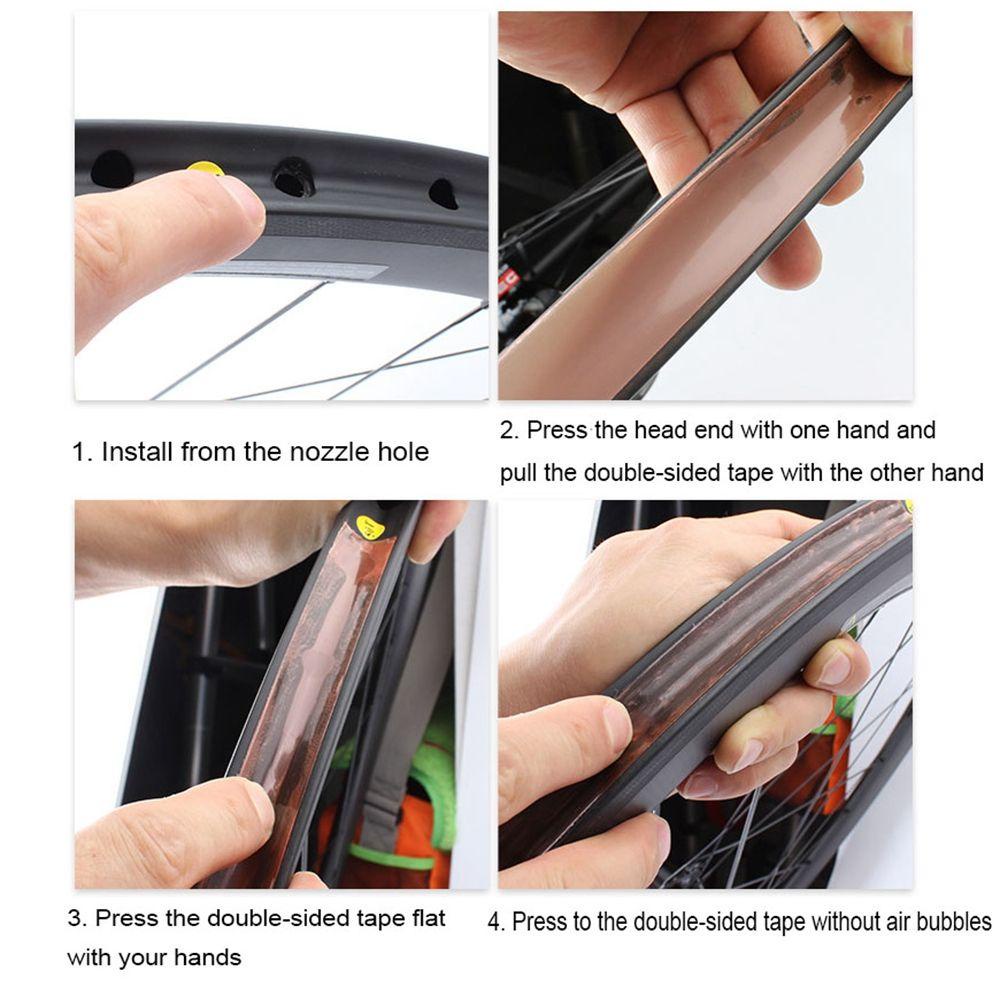 1. Install from the nozzle hole

2. Press the head end with one hand and pull the double-sided tape with the other hand

3. Press the double-sided tape flat with your hands

4. Press to the double-sided tape without air bubbles