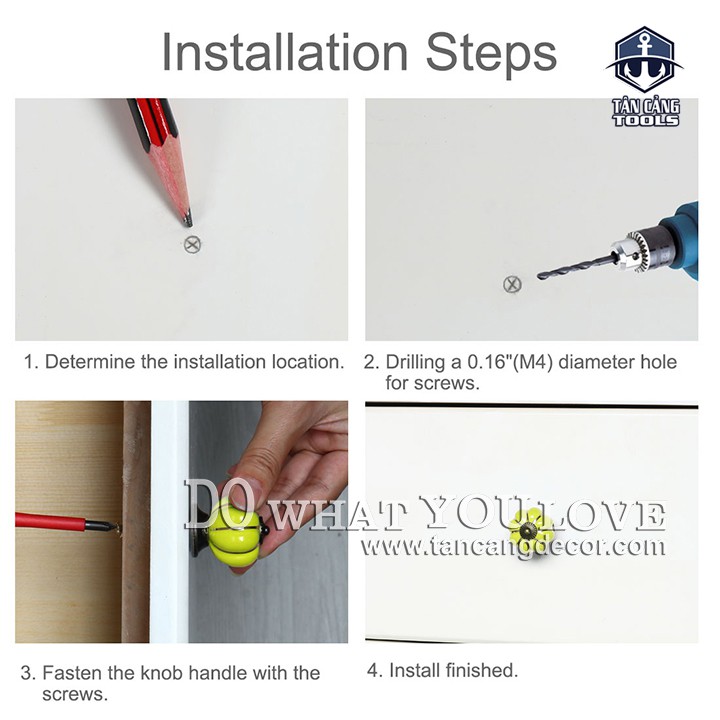 Installation Steps

TÂN CẢNG TOOLS

1. Determine the installation location.

2. Drilling a 0.16"(M4) diameter hole for screws.

DO WHAT YOU LOVE
www.tancangdecor.com

3. Fasten the knob handle with the screws.

4. Install finished.