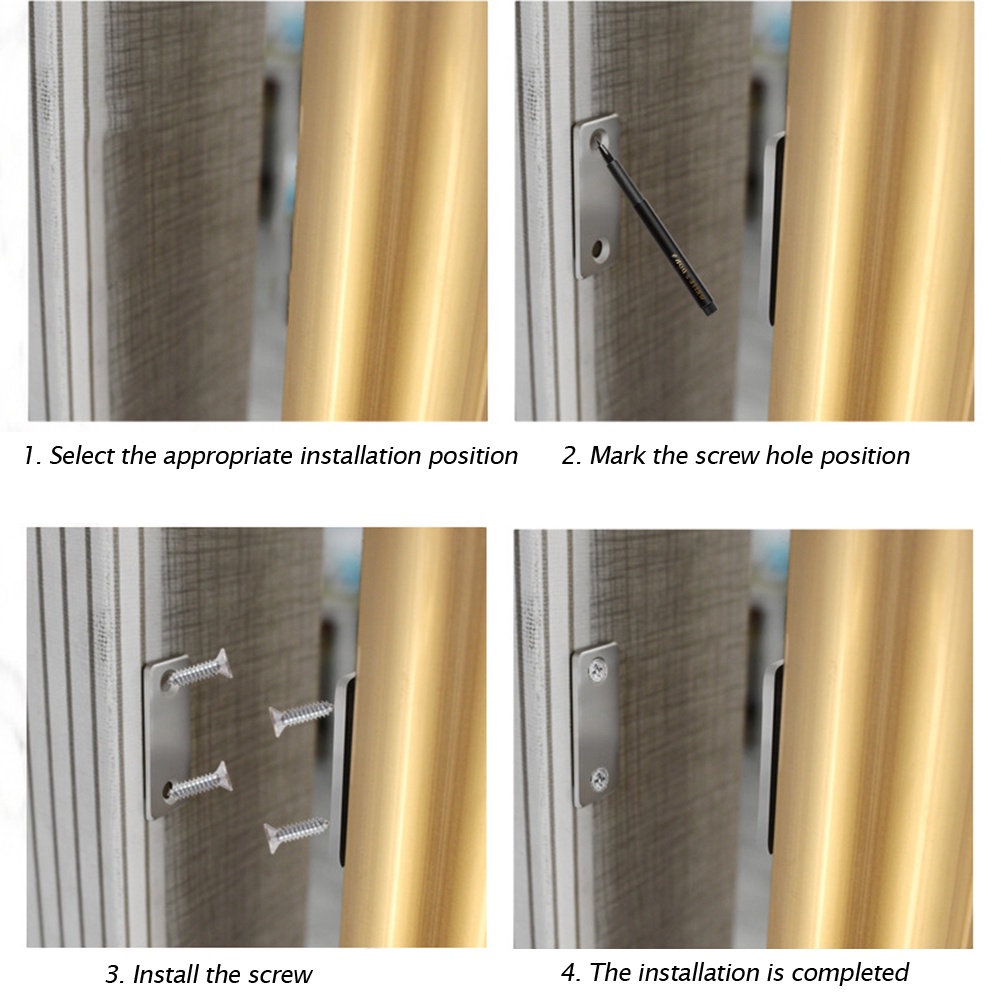 1. Select the appropriate installation position

2. Mark the screw hole position

3. Install the screw

4. The installation is completed