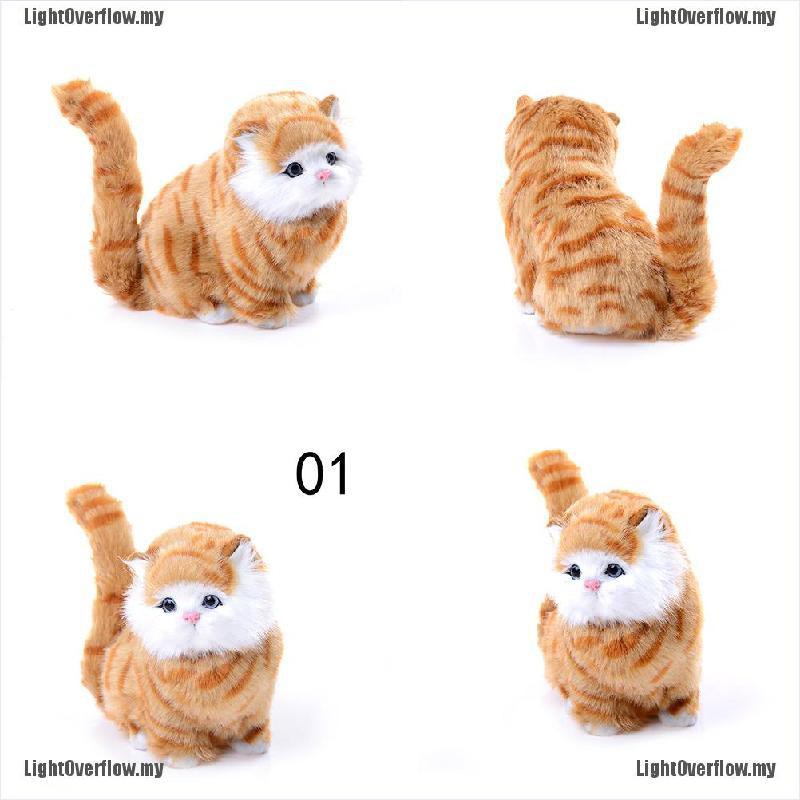 LightOverflow.my
LightOverflow.my

01

LightOverflow.my
LightOverflow.my