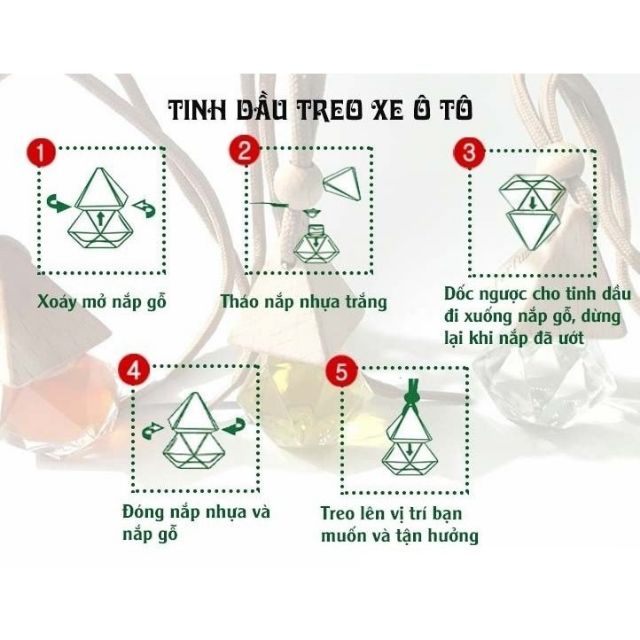 TINH DẦU TREO XE Ô TÔ

1

Xoáy mở nắp gỗ

2

Tháo nắp nhựa trắng

3

Dốc ngược cho tinh dầu đi xuống nắp gỗ, dừng lại khi nắp đã ướt

4

Đóng nắp nhựa và nắp gỗ

5

Treo lên vị trí bạn muốn và tận hưởng