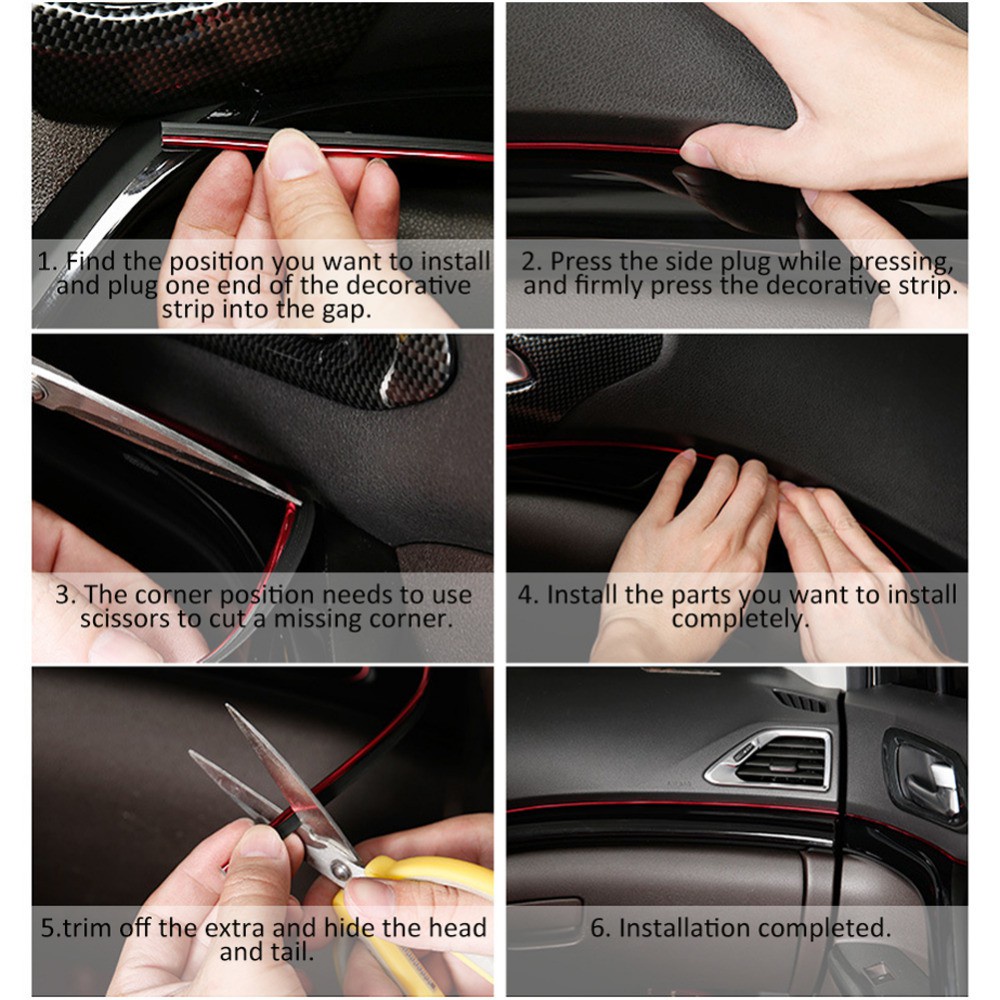 1. Find the position you want to install and plug one end of the decorative strip into the gap.

2. Press the side plug while pressing, and firmly press the decorative strip.

3. The corner position needs to use scissors to cut a missing corner.

4. Install the parts you want to install completely.

5.trim off the extra and hide the head and tail.

6. Installation completed.