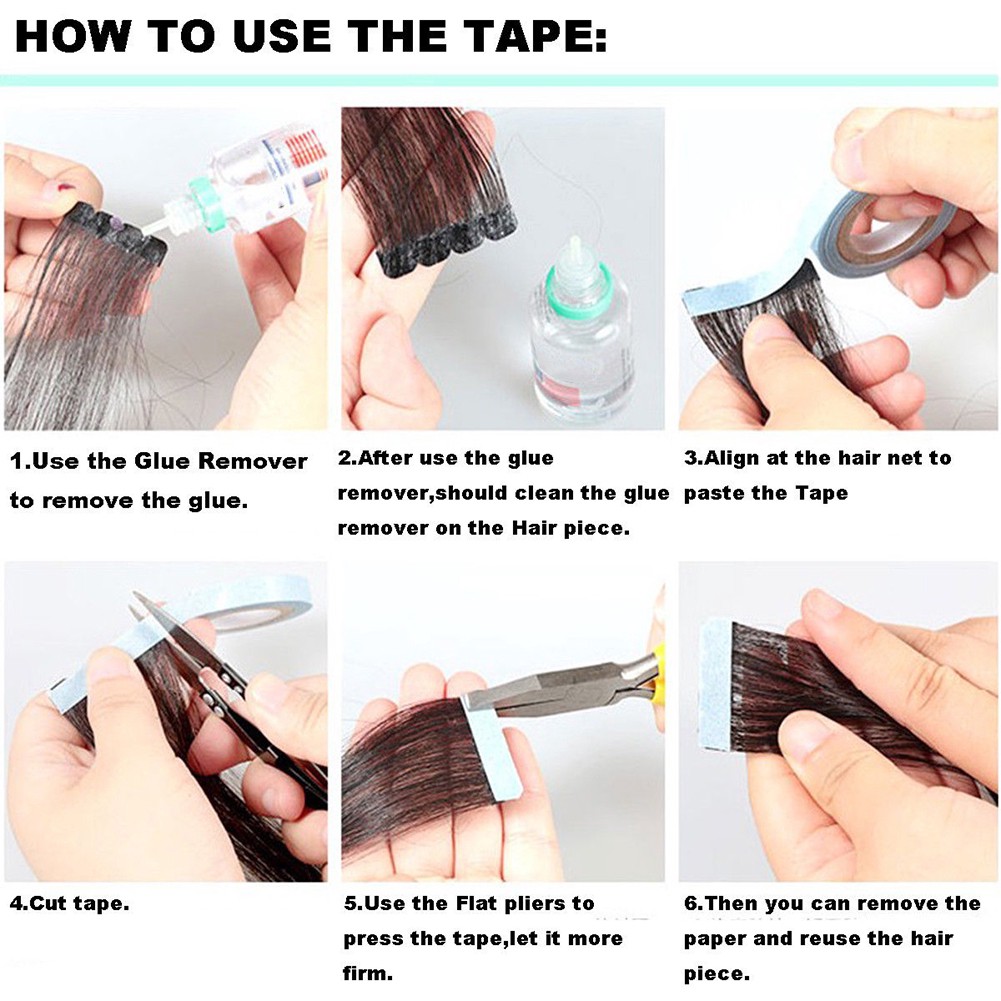 HOW TO USE THE TAPE:

1.Use the Glue Remover to remove the glue.

2.After use the glue remover,should clean the glue remover on the Hair piece.

3.Align at the hair net to paste the Tape

4.Cut tape.

5.Use the Flat pliers to press the tape,let it more firm.

6.Then you can remove the paper and reuse the hair piece.