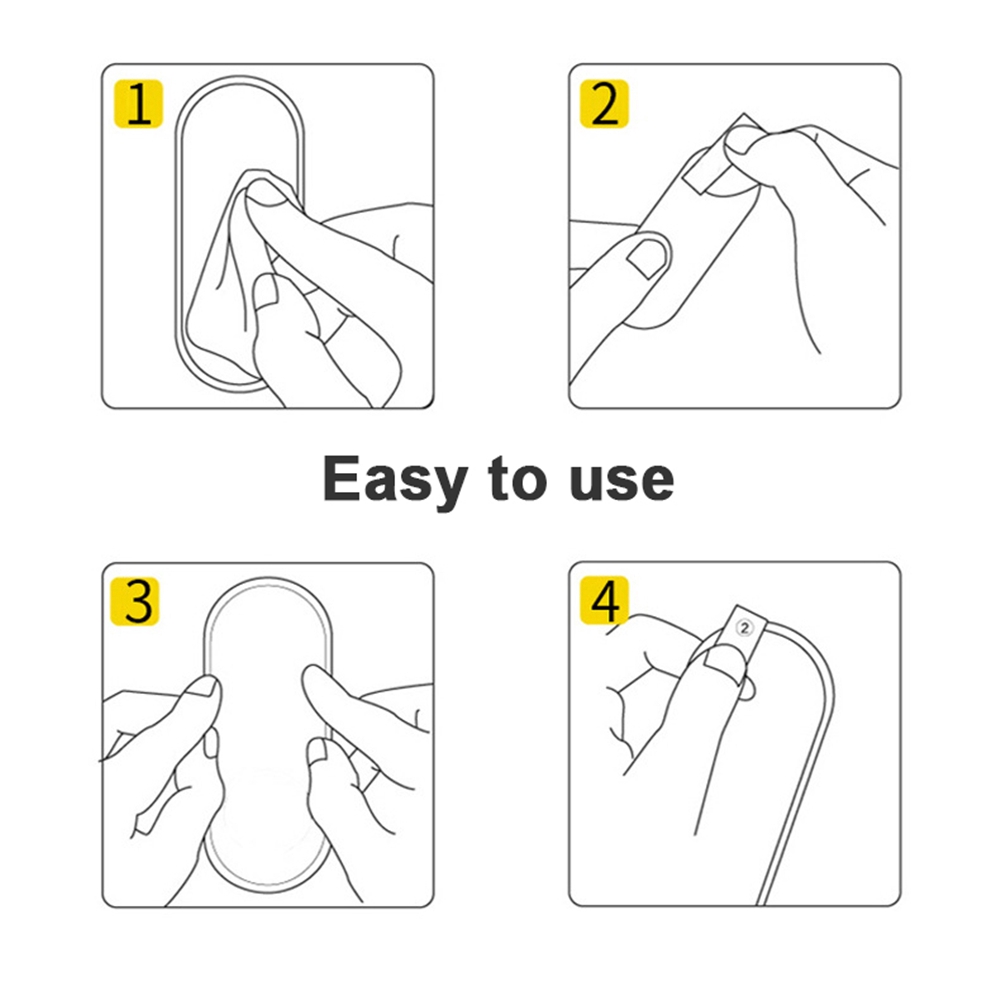 1

2

Easy to use

3

4

2