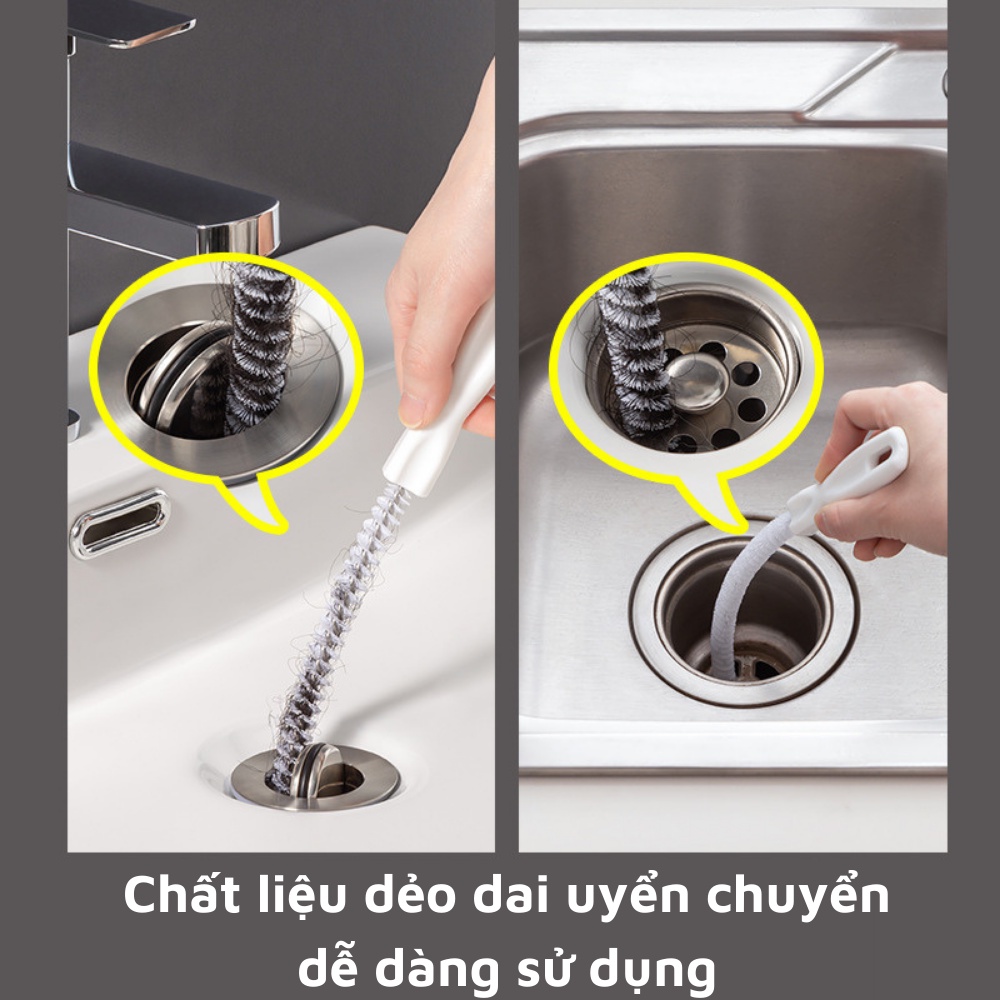 Chất liệu dẻo dai uyển chuyển dễ dàng sử dụng