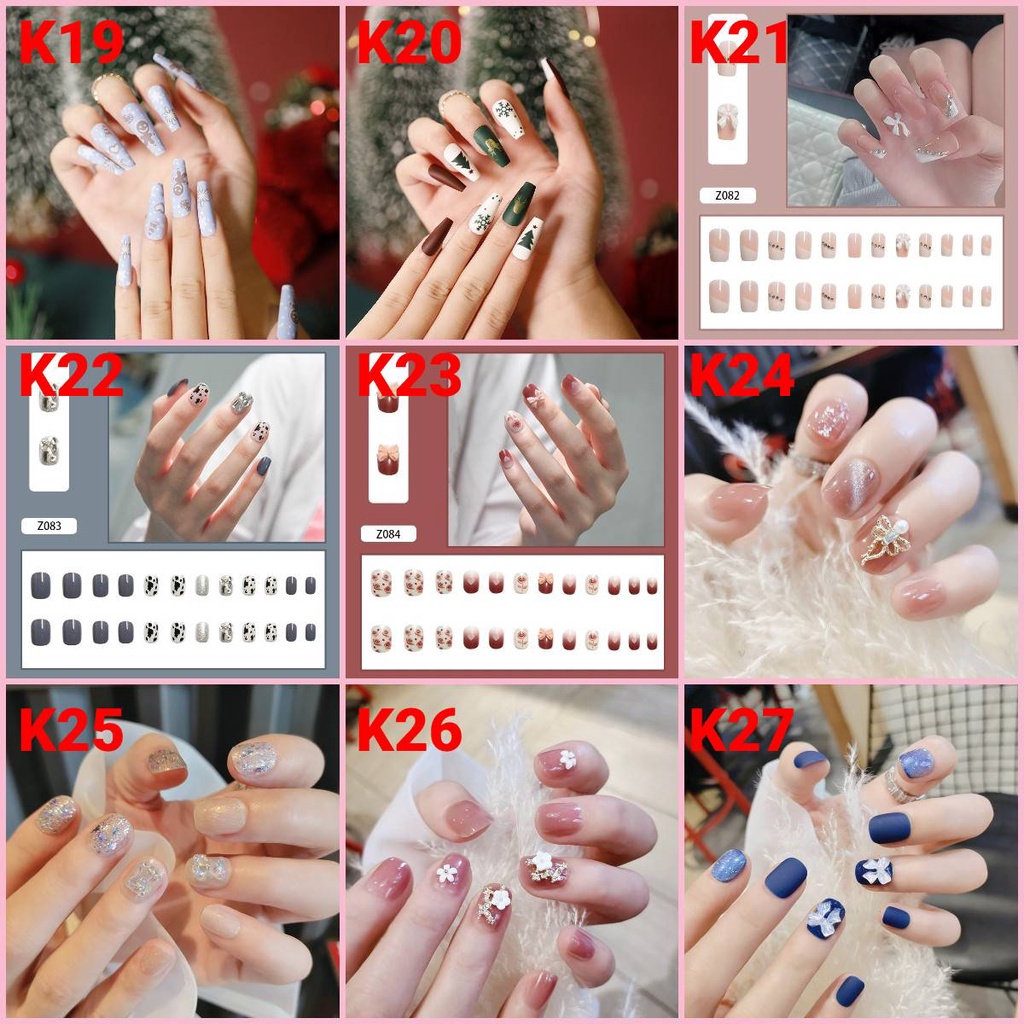 K19

K20

K21

Z082

K22

Z083

K23

Z084

K24

K25

K26

K27