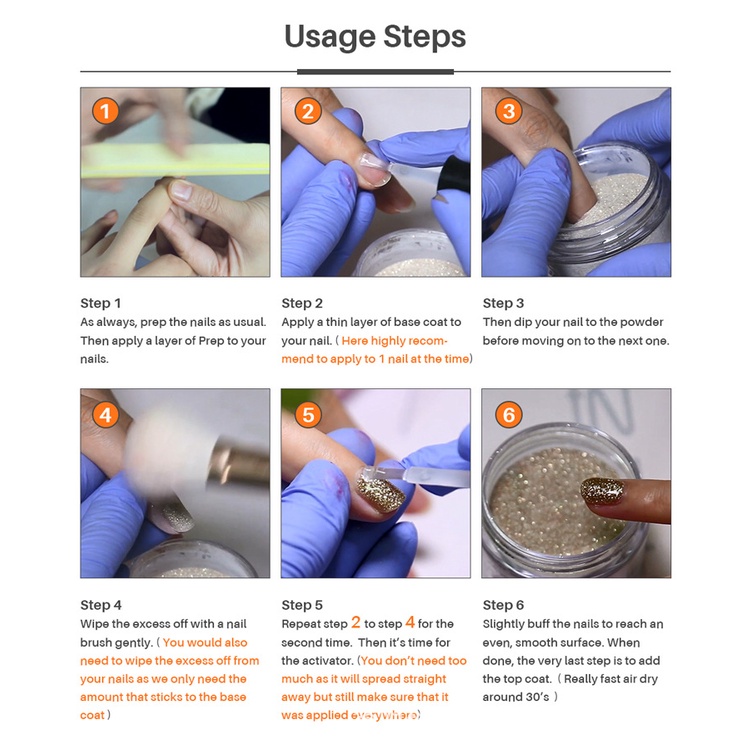 Usage Steps

1

2

3

Step 1
As always, prep the nails as usual. Then apply a layer of Prep to your nails.

Step 2
Apply a thin layer of base coat to your nail. ( Here highly recommend to apply to 1 nail at the time)

Step 3
Then dip your nail to the powder before moving on to the next one.

4

5

6

Step 4
Wipe the excess off with a nail brush gently. ( You would also need to wipe the excess off from your nails as we only need the amount that sticks to the base coat )

Step 5
Repeat step 2 to step 4 for the second time. Then it's time for the activator. (You don't need too much as it will spread straight away but still make sure that it was applied everywhere)

Step 6
Slightly buff the nails to reach an even, smooth surface. When done, the very last step is to add the top coat. ( Really fast air dry around 30's )