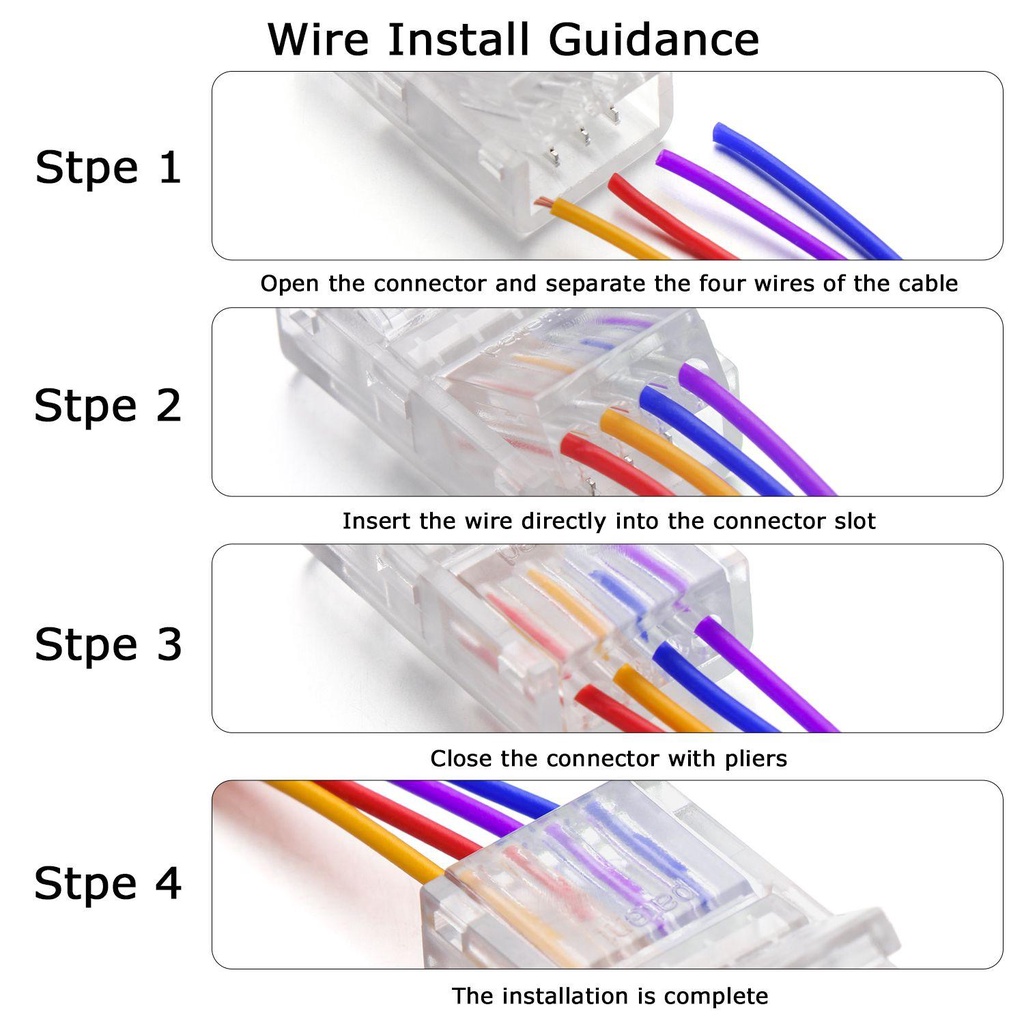 Wire Install Guidance

Stpe 1

Open the connector and separate the four wires of the cable

Stpe 2

Insert the wire directly into the connector slot

Stpe 3

Close the connector with pliers

Stpe 4

The installation is complete