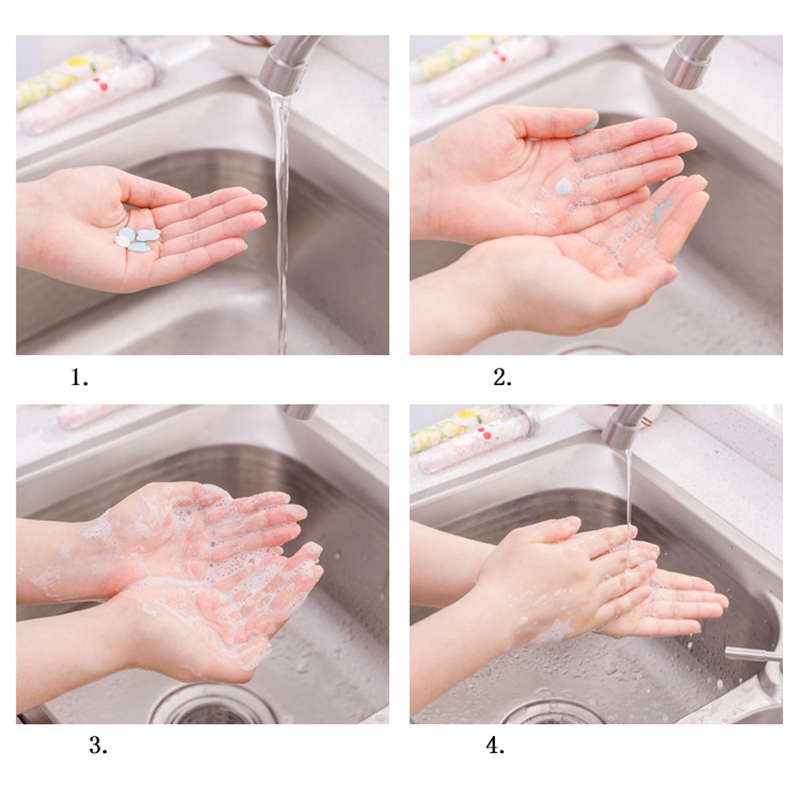 1.

2.

3.

4.