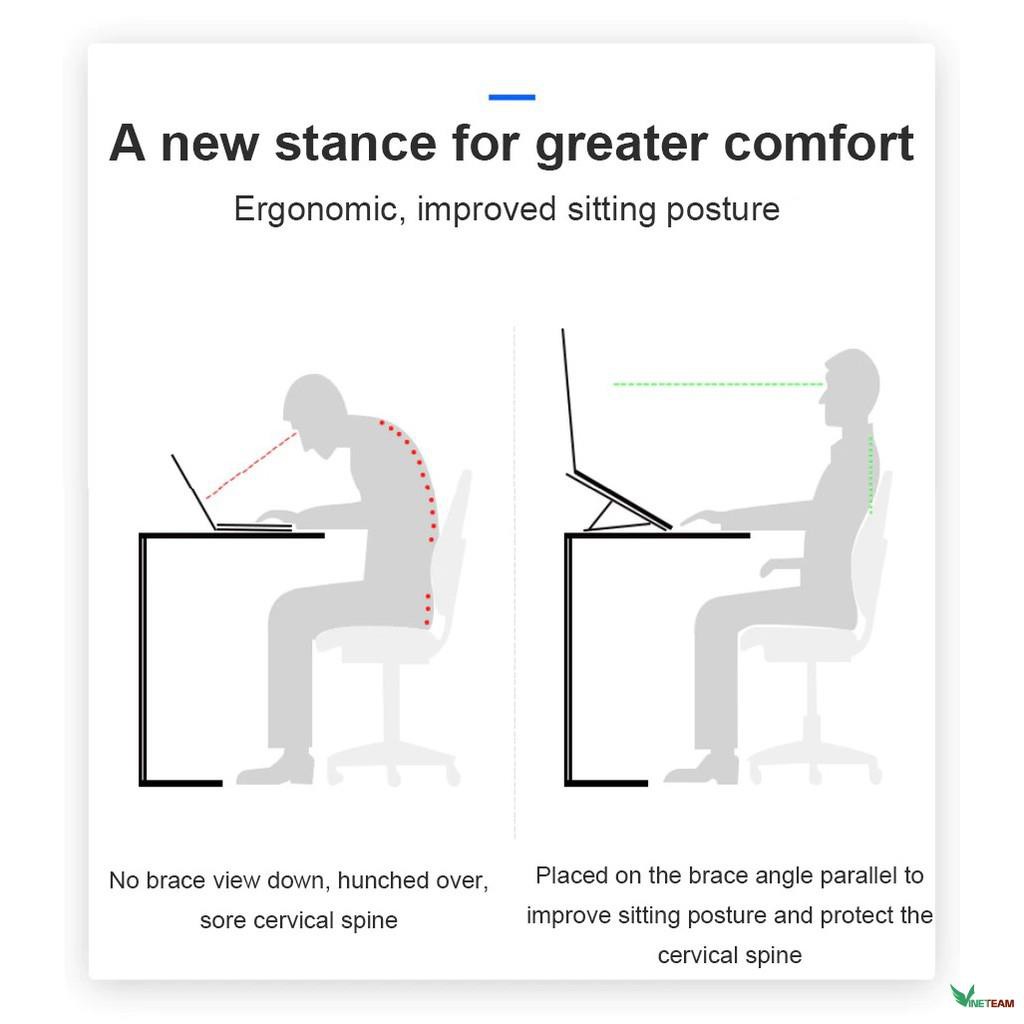 A new stance for greater comfort

Ergonomic, improved sitting posture

No brace view down, hunched over, sore cervical spine

Placed on the brace angle parallel to improve sitting posture and protect the cervical spine

VINETEAM