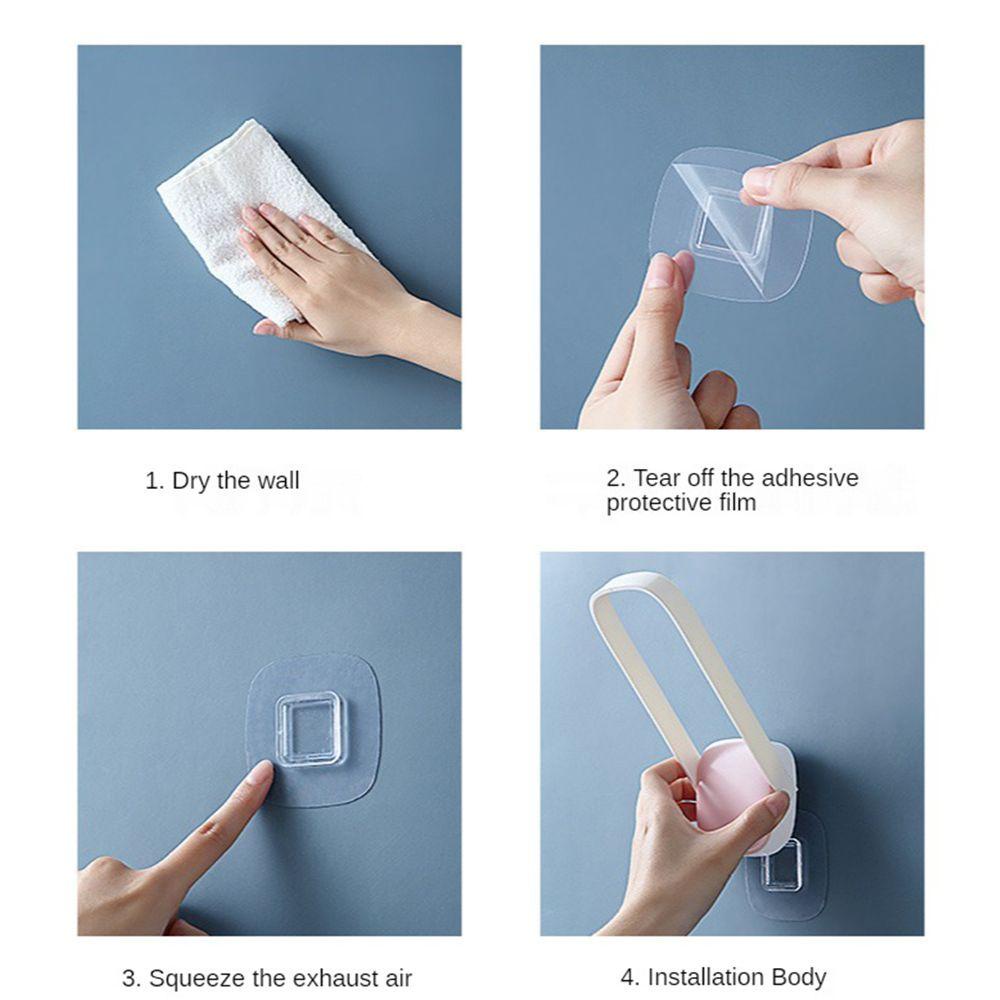 1. Dry the wall

2. Tear off the adhesive protective film

3. Squeeze the exhaust air

4. Installation Body