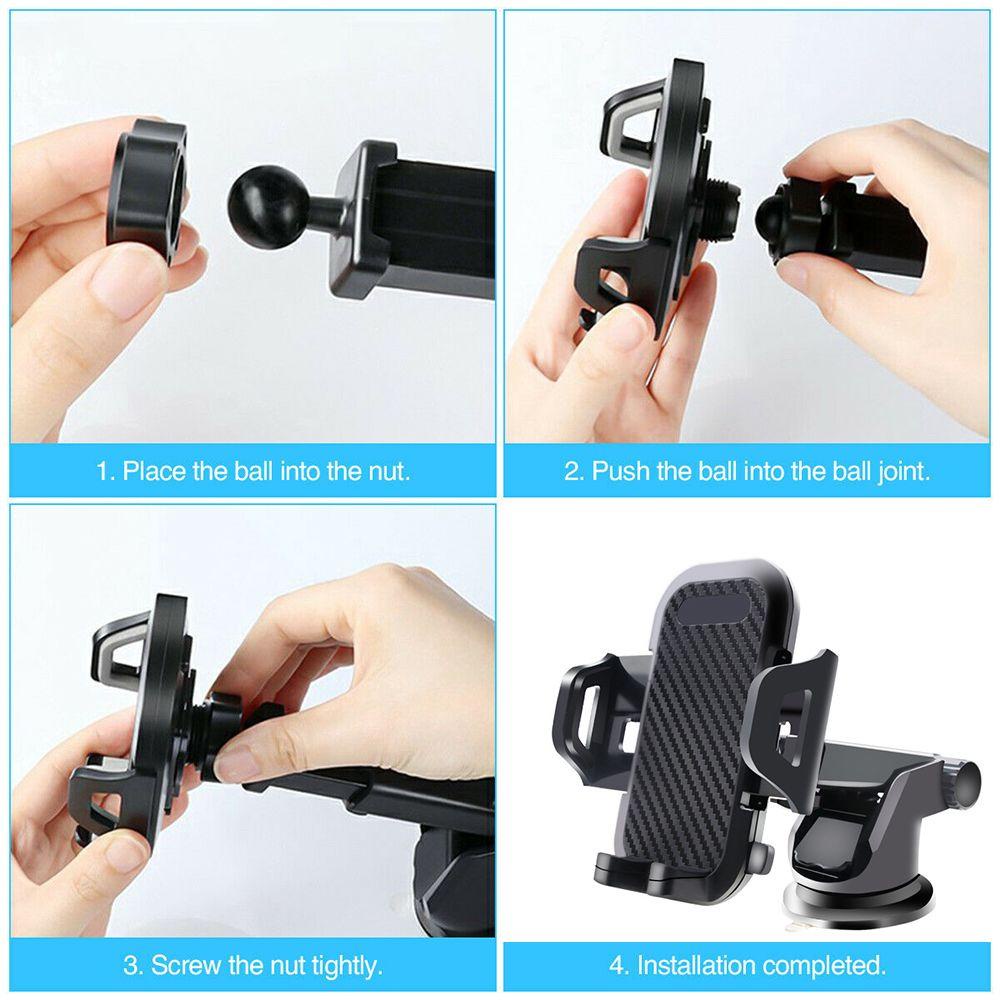 1. Place the ball into the nut.

2. Push the ball into the ball joint.

3. Screw the nut tightly.

4. Installation completed.