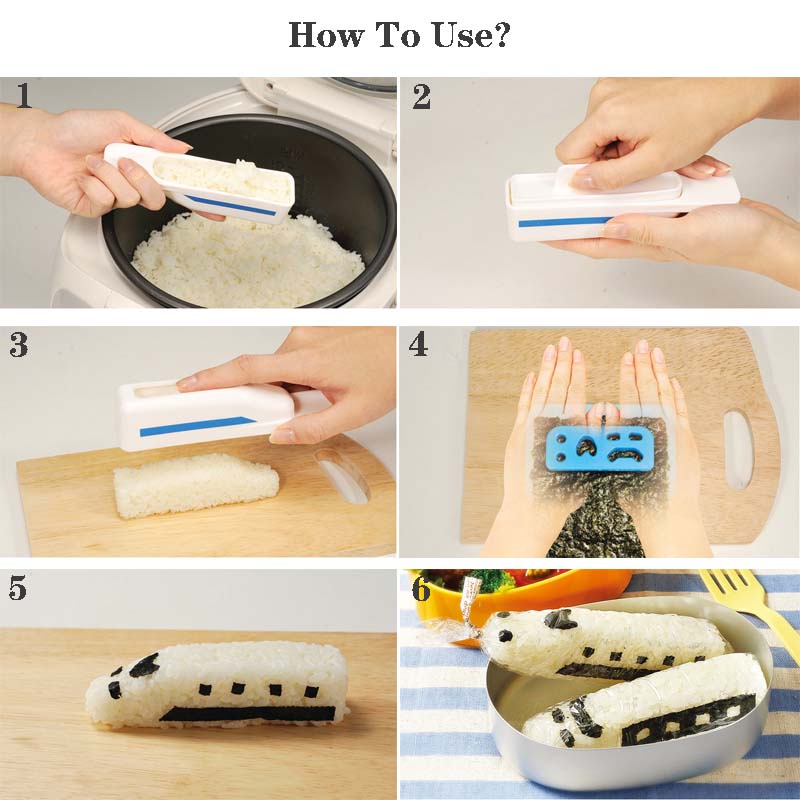 How To Use?

1

2

3

4

5

6