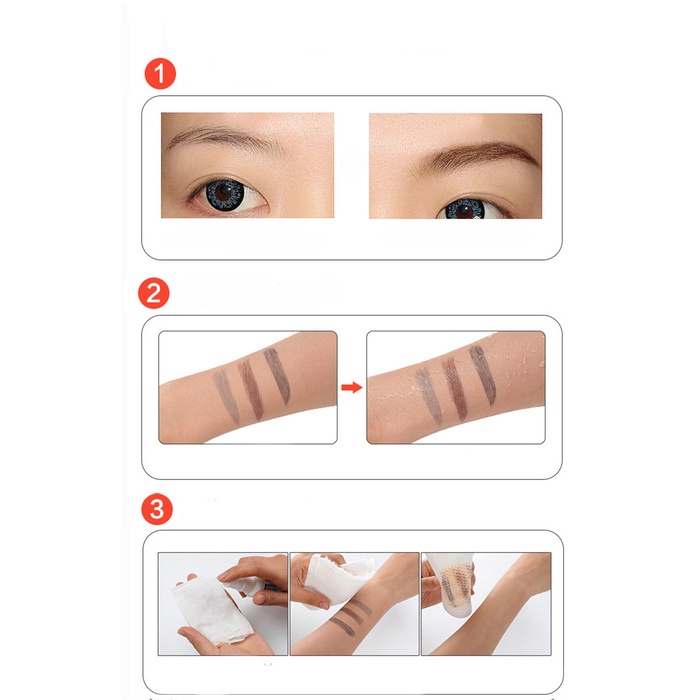 1

2

3