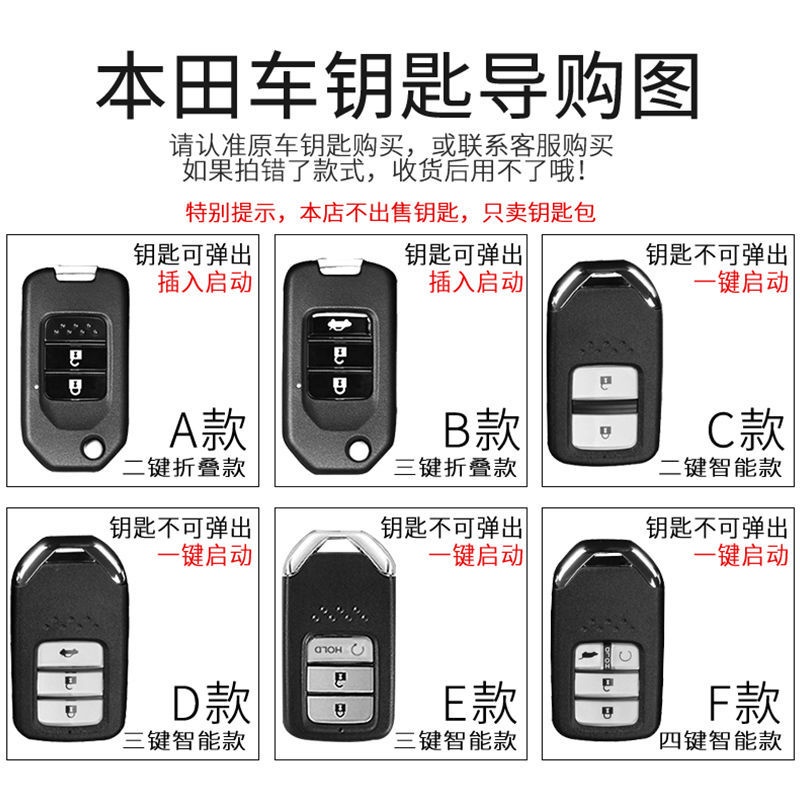 本田车钥匙导购图

请认准原车钥匙购买，或联系客服购买
如果拍错了款式，收货后用不了哦！

特别提示，本店不出售钥匙，只卖钥匙包

钥匙可弹出
插入启动
A款
二键折叠款

钥匙可弹出
插入启动
B款
三键折叠款

钥匙不可弹出
一键启动
C款
二键智能款

钥匙不可弹出
一键启动
D款
三键智能款

钥匙不可弹出
一键启动
HOLD
E款
三键智能款

钥匙不可弹出
一键启动
F款
四键智能款