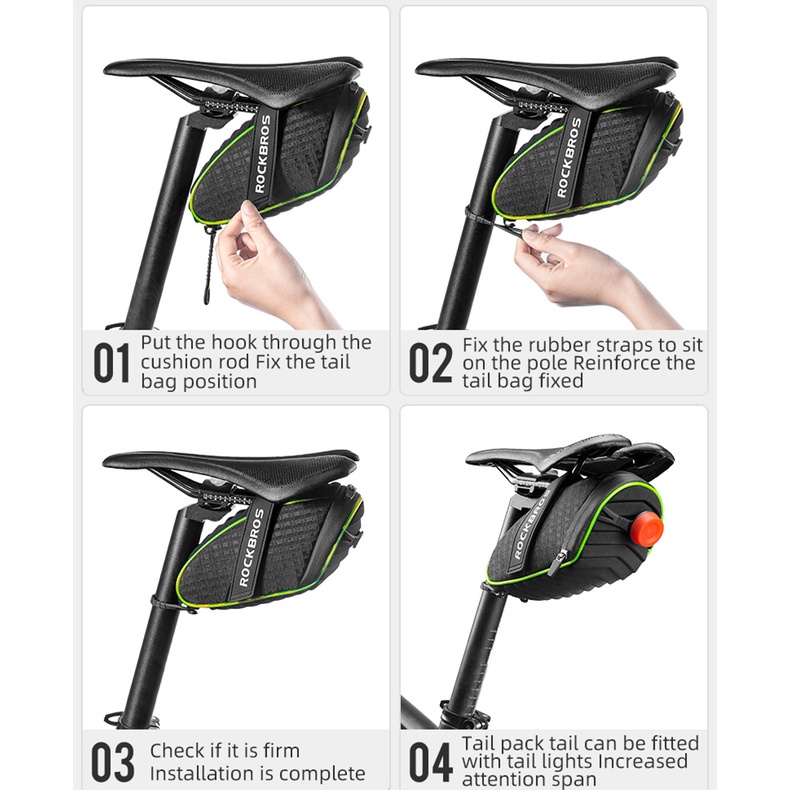 ROCKBROS

01 Put the hook through the cushion rod Fix the tail bag position

ROCKBROS

02 Fix the rubber straps to sit on the pole Reinforce the tail bag fixed

ROCKBROS

03 Check if it is firm Installation is complete

ROCKBROS

04 Tail pack tail can be fitted with tail lights Increased attention span