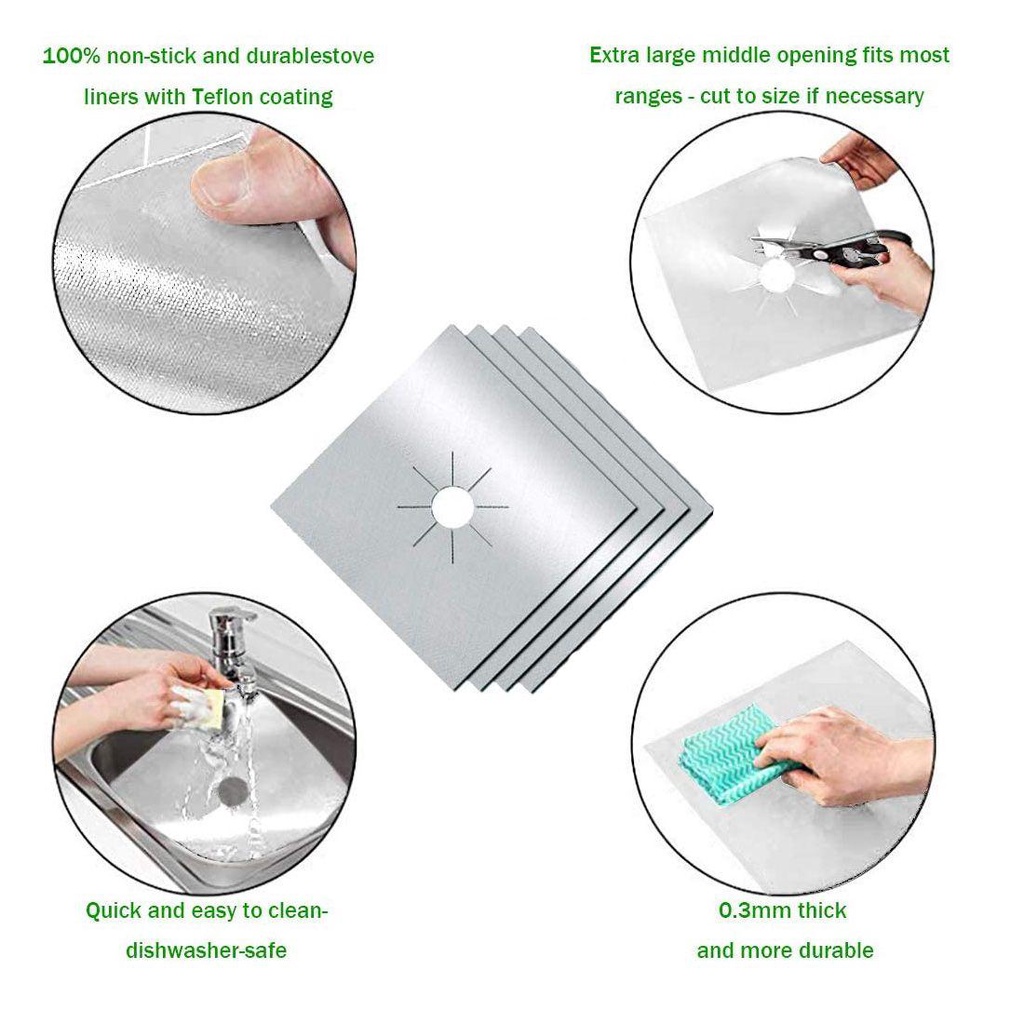 100% non-stick and durablestove liners with Teflon coating

Extra large middle opening fits most ranges - cut to size if necessary

Quick and easy to clean-dishwasher-safe

0.3mm thick and more durable