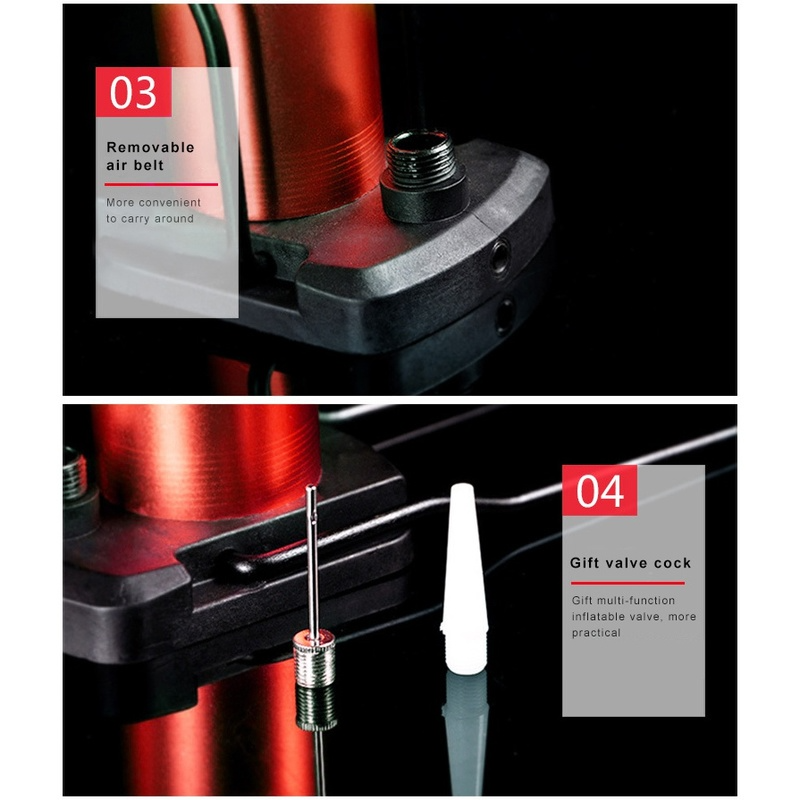 03

Removable air belt

More convenient to carry around

04

Gift valve cock

Gift multi-function inflatable valve, more practical