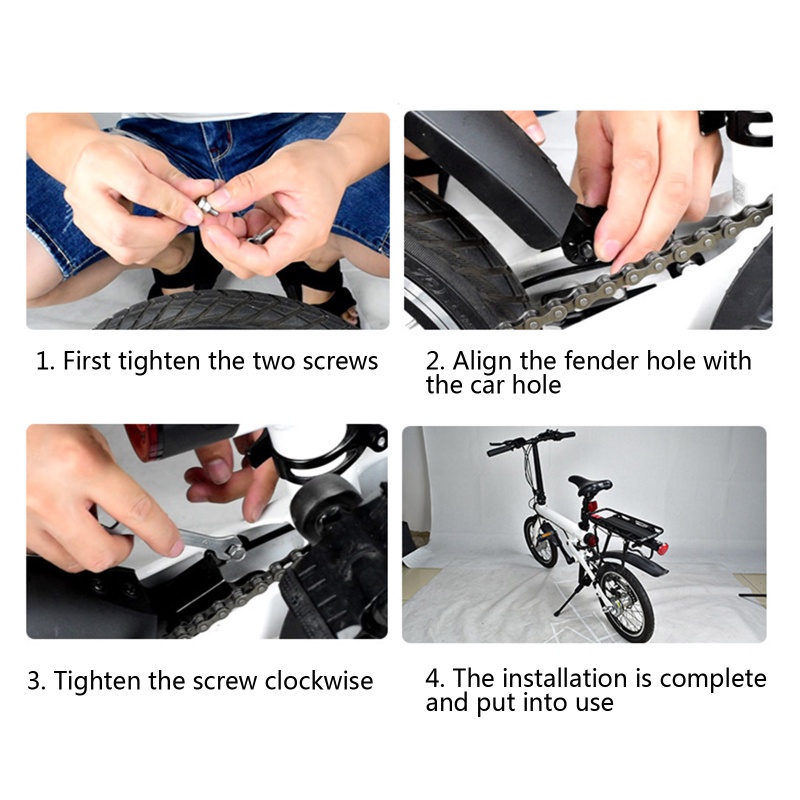 1. First tighten the two screws

2. Align the fender hole with the car hole

3. Tighten the screw clockwise

4. The installation is complete and put into use