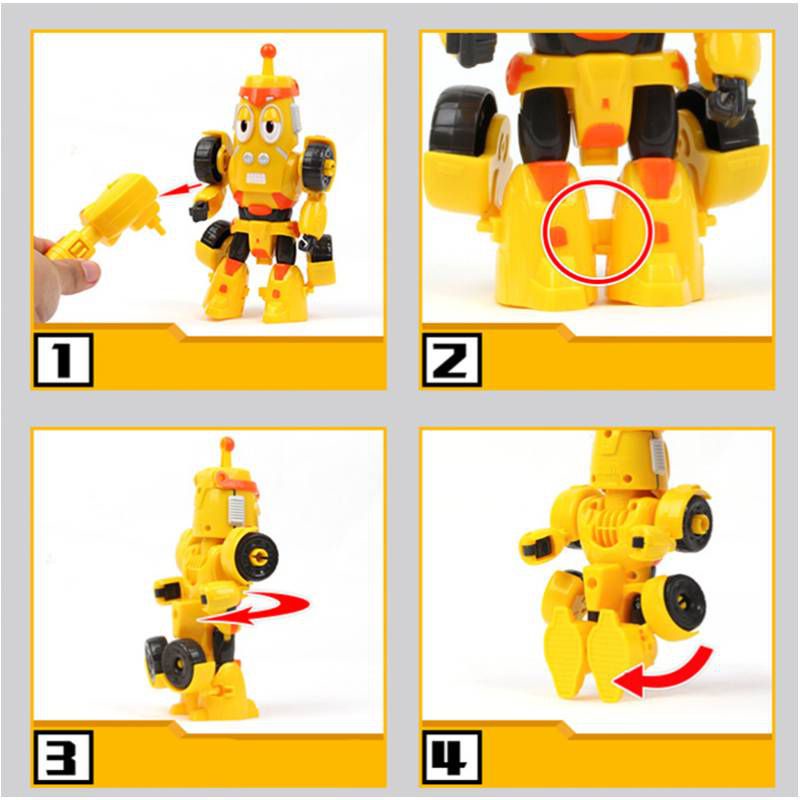 1

2

3

4