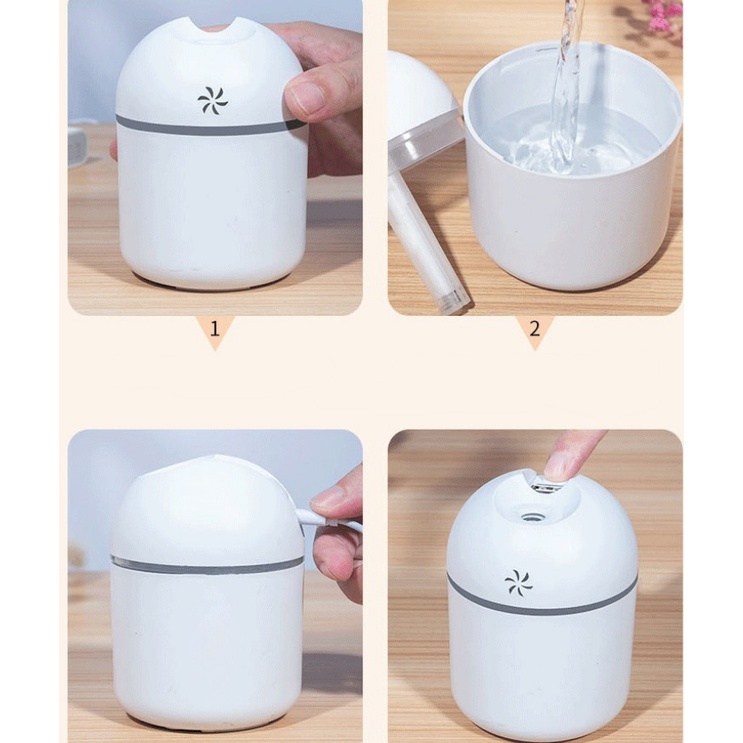 1

2