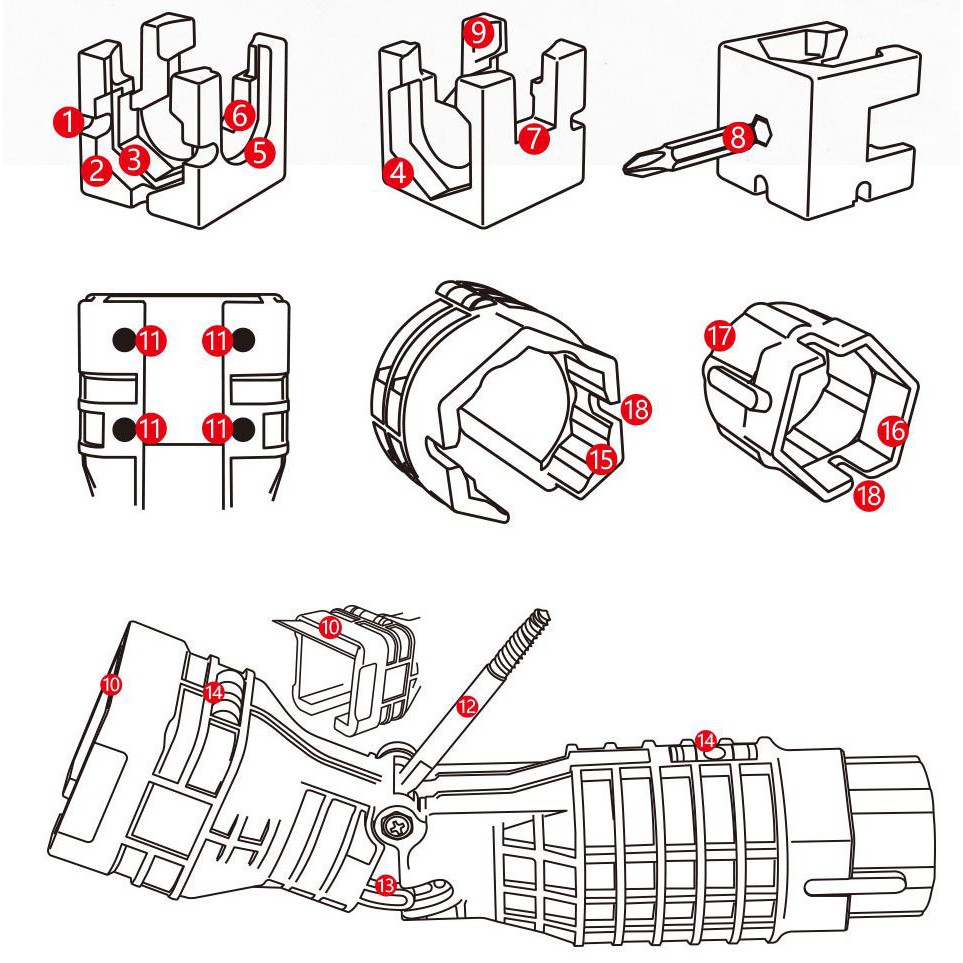 1 2 3 6 5
9 4 7
8
11 11 11 11
18 15
17 16 18
10 10 14 12 14 13