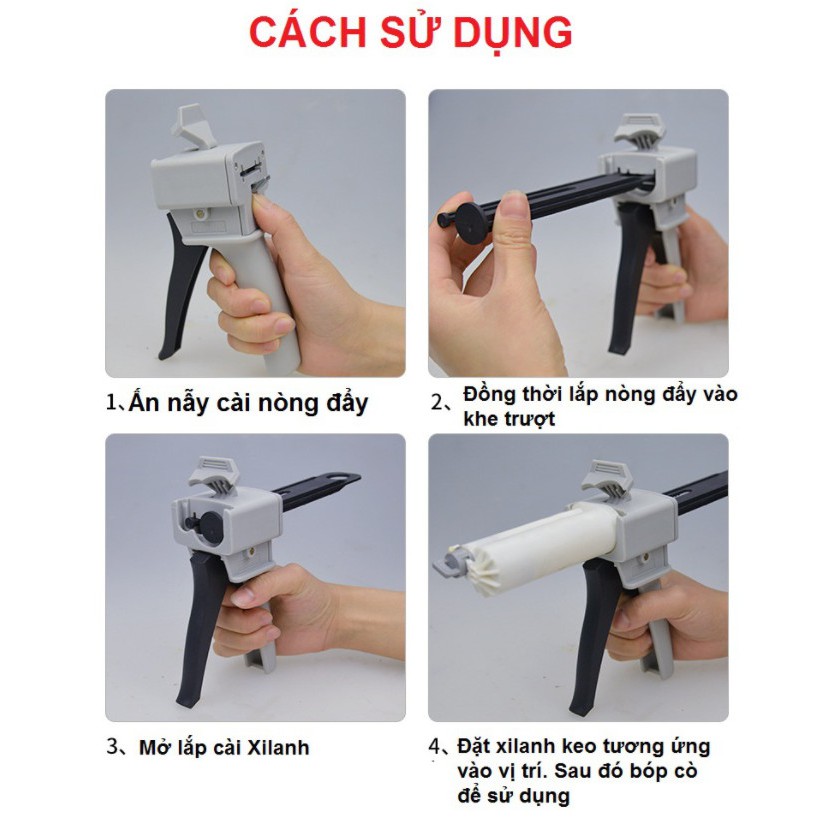 CÁCH SỬ DỤNG

1、Ấn nẫy cài nòng đẩy

2、Đồng thời lắp nòng đẩy vào khe trượt

3、Mở lắp cài Xilanh

4、Đặt xilanh keo tương ứng vào vị trí. Sau đó bóp cò để sử dụng