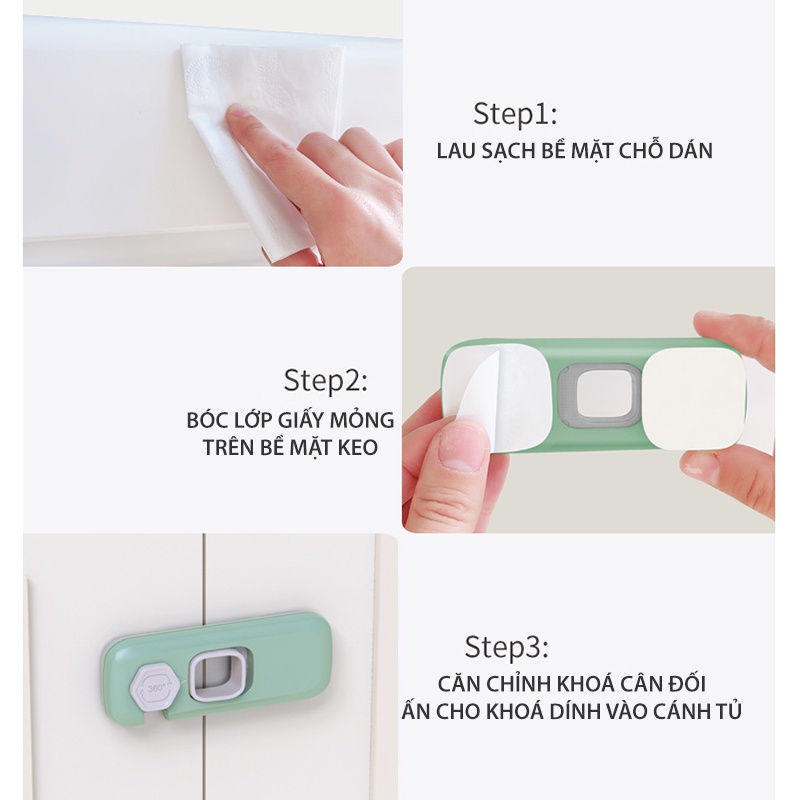 Step1:
LAU SẠCH BỀ MẶT CHỖ DÁN

Step2:
BÓC LỚP GIẤY MỎNG TRÊN BỀ MẶT KEO

360°

Step3:
CĂN CHỈNH KHOÁ CÂN ĐỐI ẤN CHO KHOÁ DÍNH VÀO CÁNH TỦ