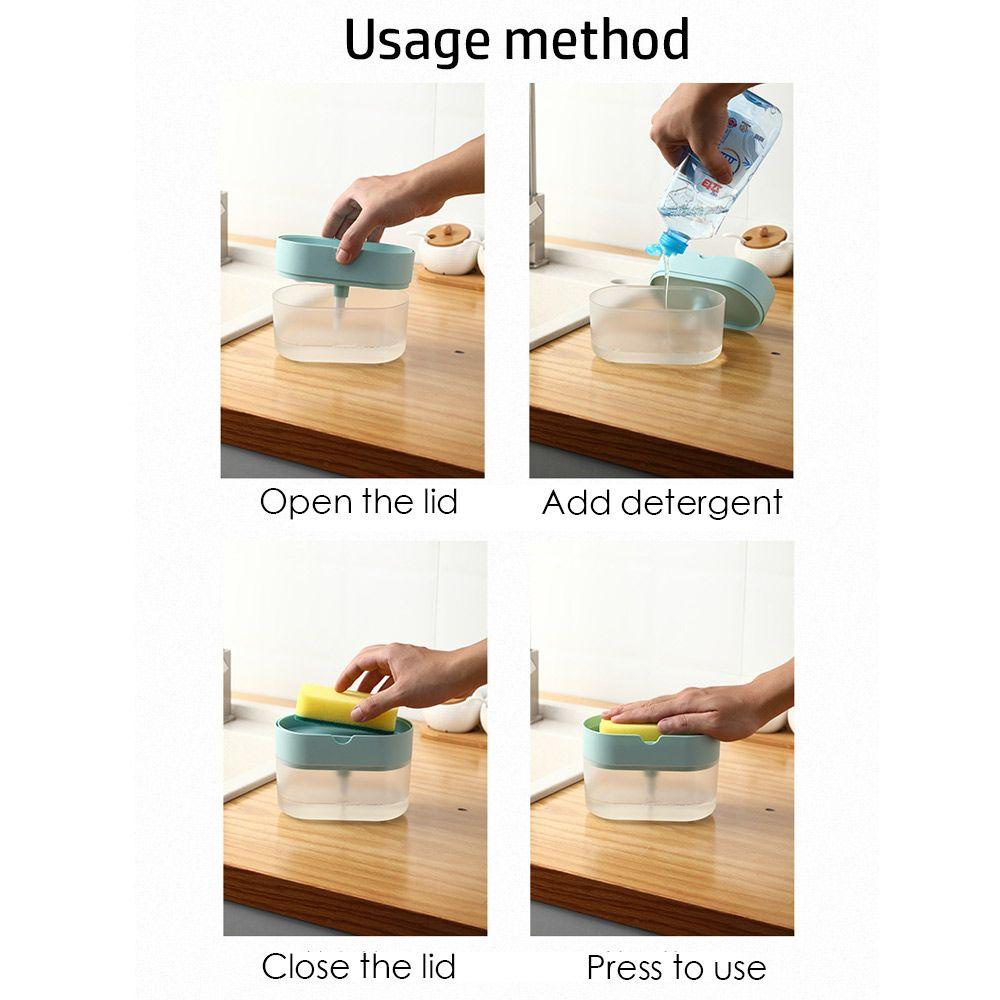 Usage method

Open the lid

Add detergent

Close the lid

Press to use