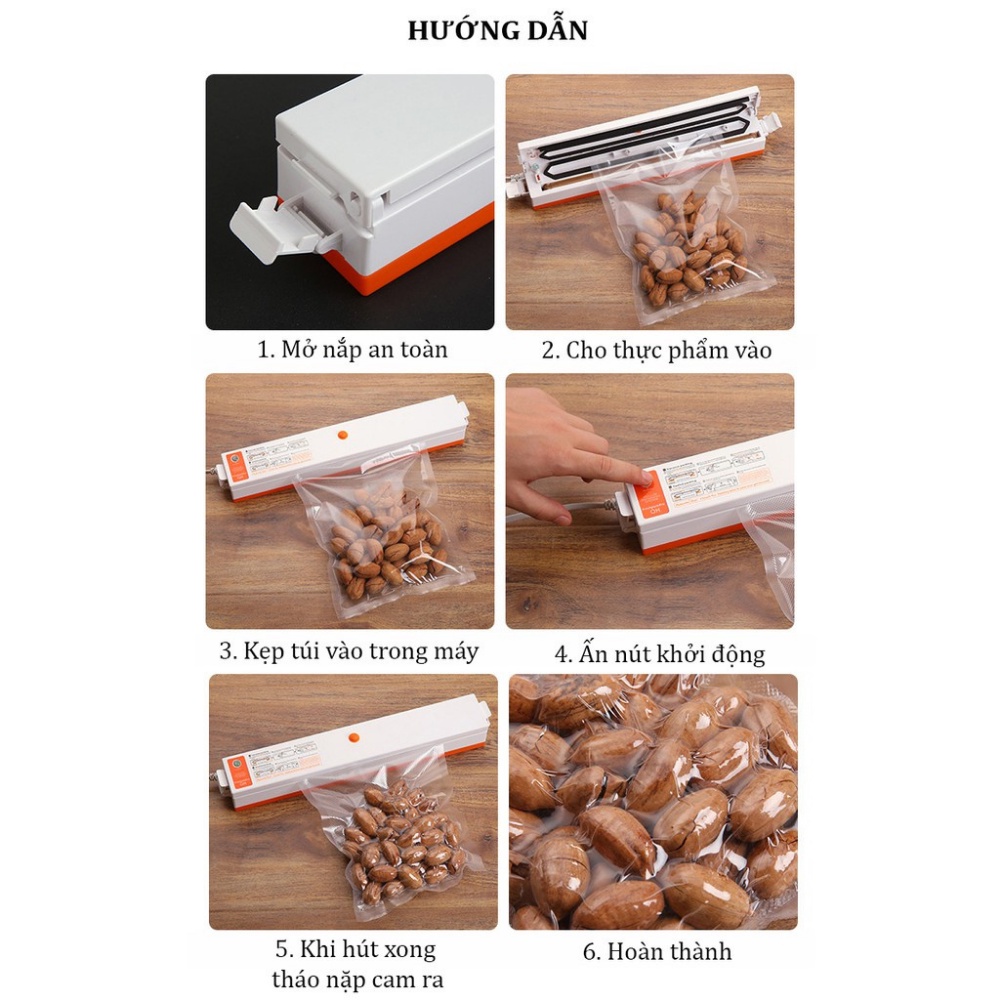 HƯỚNG DẪN

1. Mở nắp an toàn

2. Cho thực phẩm vào

3. Kẹp túi vào trong máy

4. Ấn nút khởi động

5. Khi hút xong tháo nặp cam ra

6. Hoàn thành