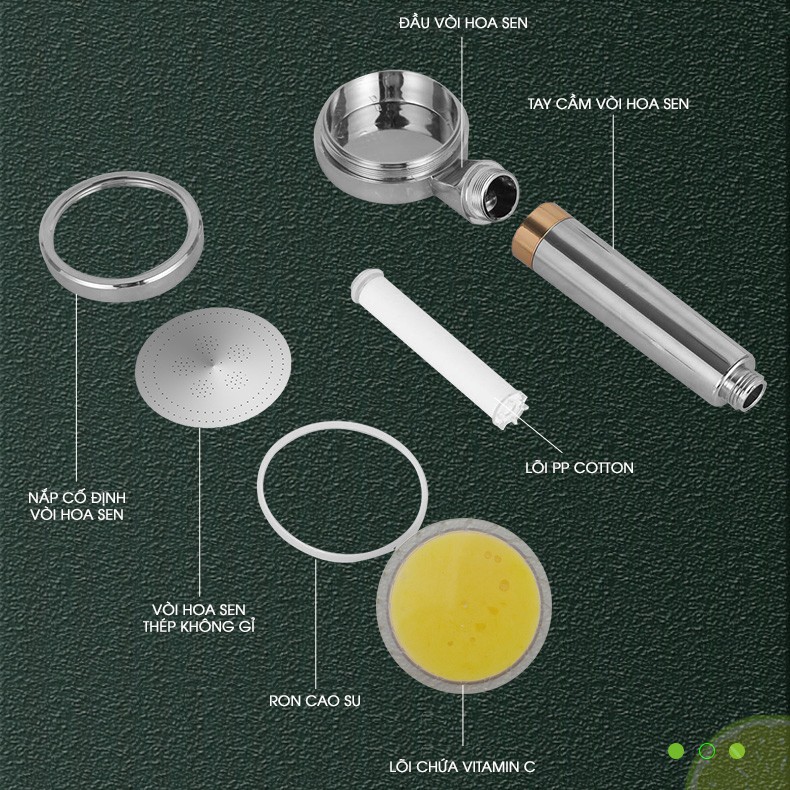 ĐẦU VÒI HOA SEN

TAY CẦM VÒI HOA SEN

LÕI PP COTTON

NẮP CỐ ĐỊNH VÒI HOA SEN

VÒI HOA SEN THÉP KHÔNG GỈ

RON CAO SU

LÕI CHỨA VITAMIN C