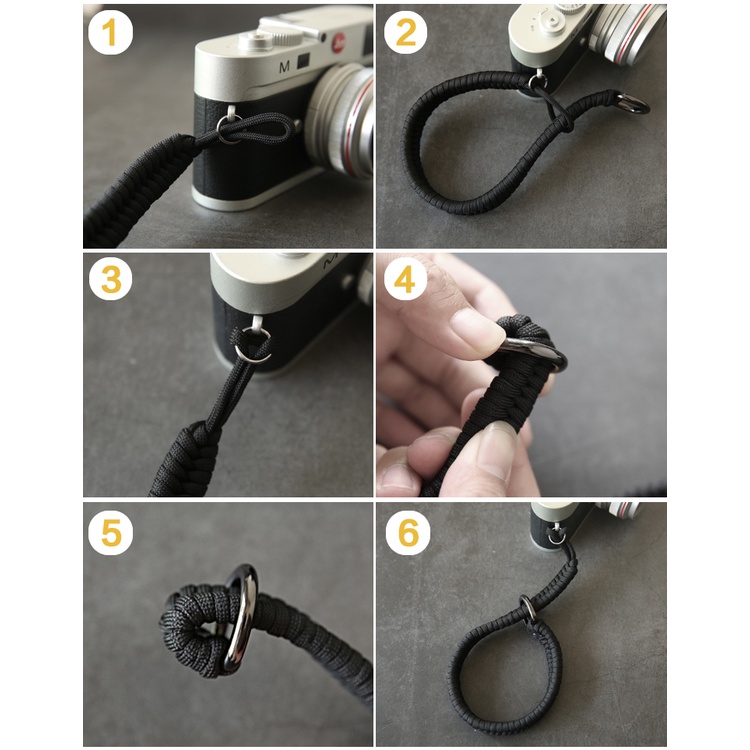 1

M

2

3

4

5

6