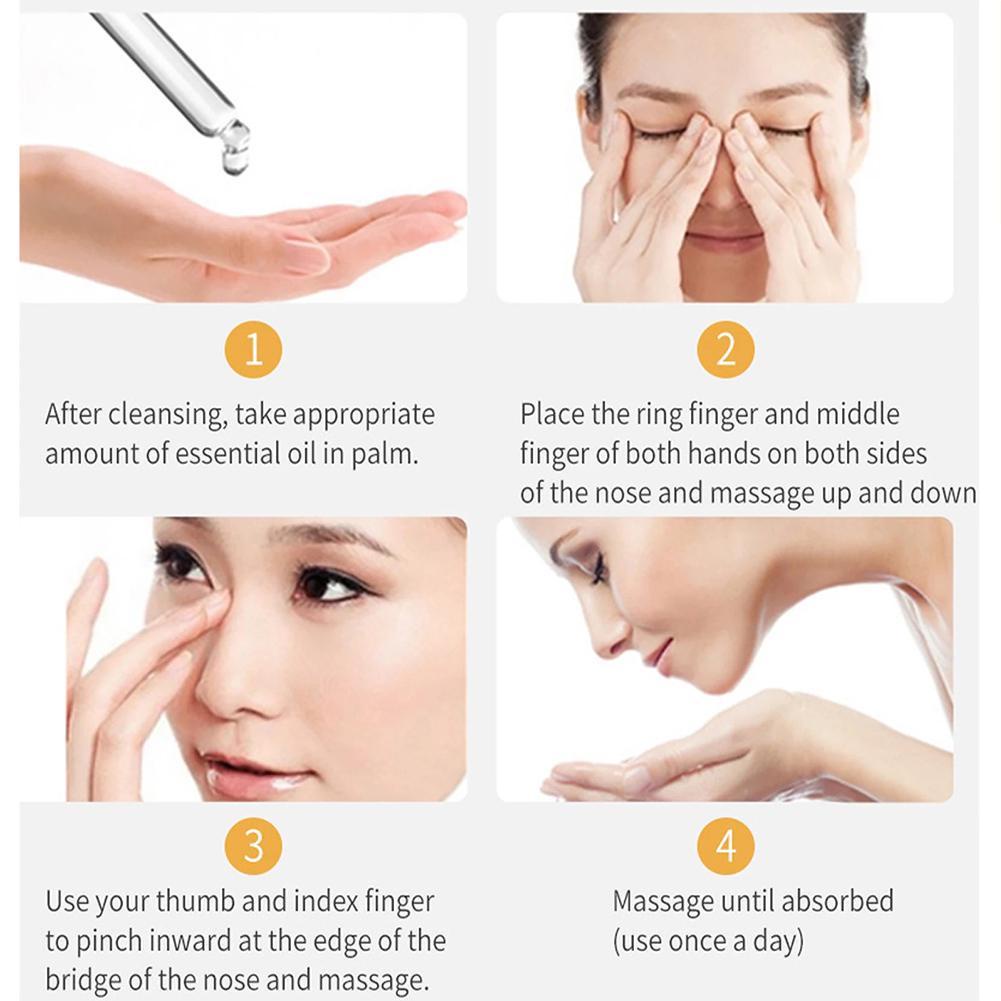 1

After cleansing, take appropriate amount of essential oil in palm.

2

Place the ring finger and middle finger of both hands on both sides of the nose and massage up and down

3

Use your thumb and index finger to pinch inward at the edge of the bridge of the nose and massage.

4

Massage until absorbed (use once a day)