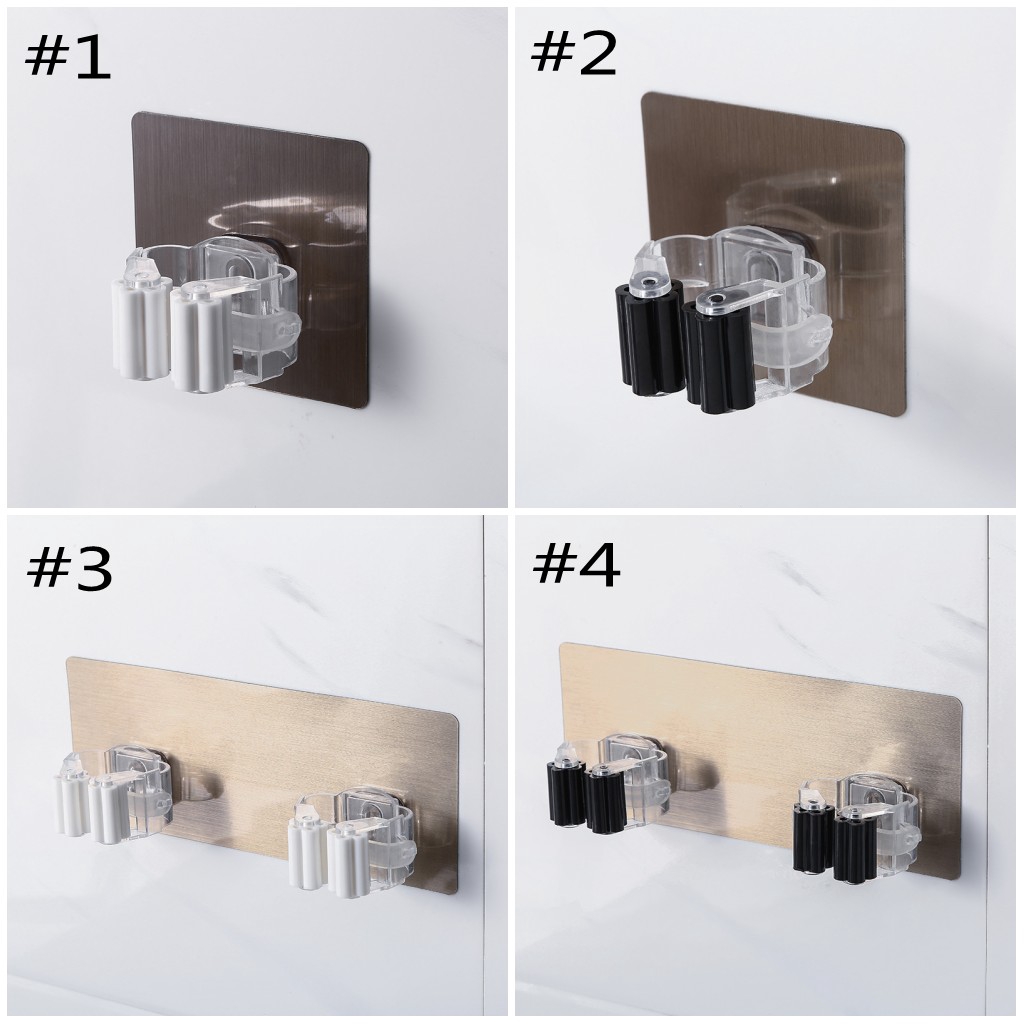 #1

#2

#3

#4