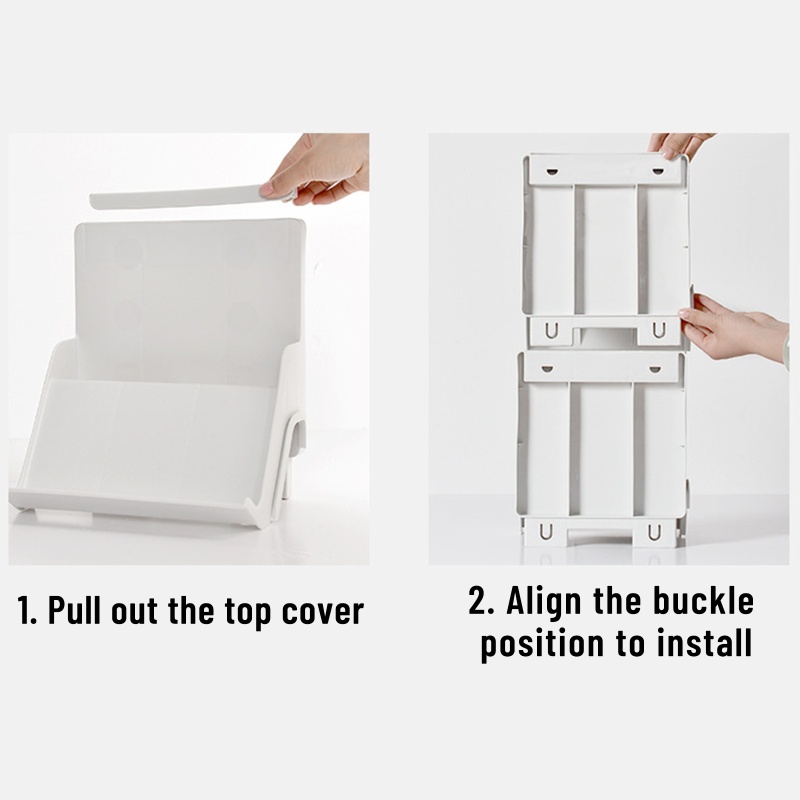 1. Pull out the top cover

2. Align the buckle position to install