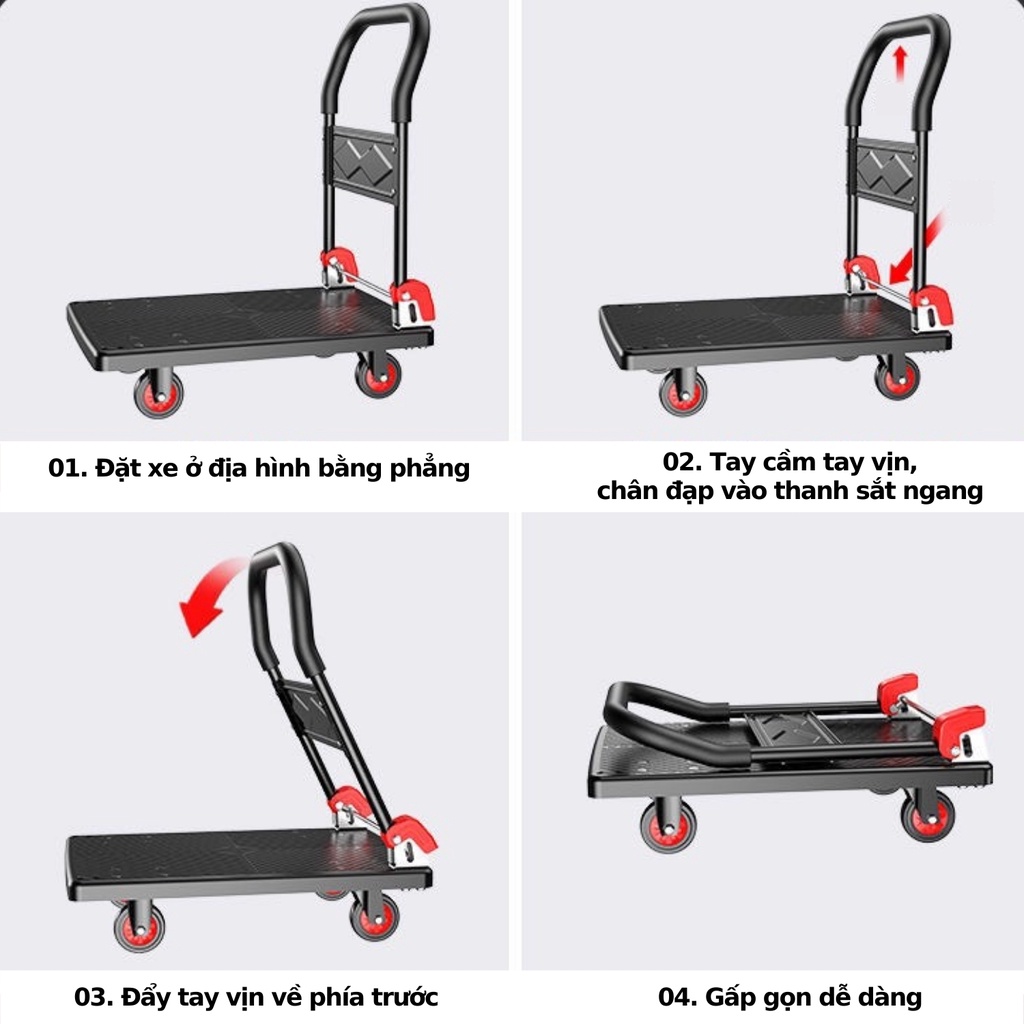 01. Đặt xe ở địa hình bằng phẳng

02. Tay cầm tay vịn, chân đạp vào thanh sắt ngang

03. Đẩy tay vịn về phía trước

04. Gấp gọn dễ dàng