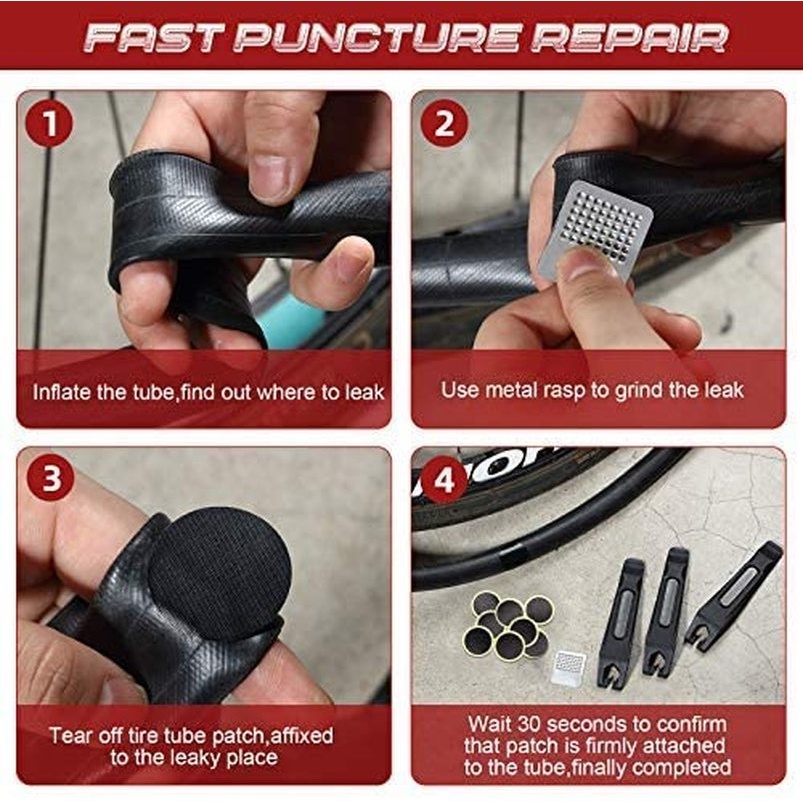 FAST PUNCTURE REPAIR

1

Inflate the tube,find out where to leak

2

Use metal rasp to grind the leak

3

Tear off tire tube patch,affixed to the leaky place

4

Wait 30 seconds to confirm that patch is firmly attached to the tube,finally completed