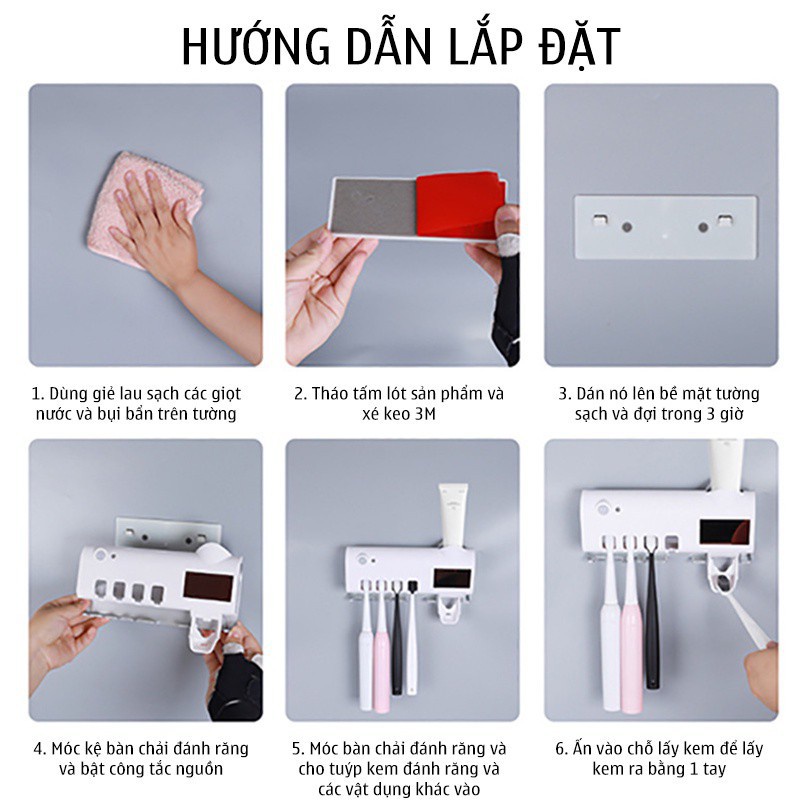 HƯỚNG DẪN LẮP ĐẶT

1. Dùng giẻ lau sạch các giọt nước và bụi bẩn trên tường

2. Tháo tấm lót sản phẩm và xé keo 3M

3. Dán nó lên bề mặt tường sạch và đợi trong 3 giờ

4. Móc kệ bàn chải đánh răng và bật công tắc nguồn

5. Móc bàn chải đánh răng và cho tuýp kem đánh răng và các vật dụng khác vào

6. Ấn vào chỗ lấy kem để lấy kem ra bằng 1 tay