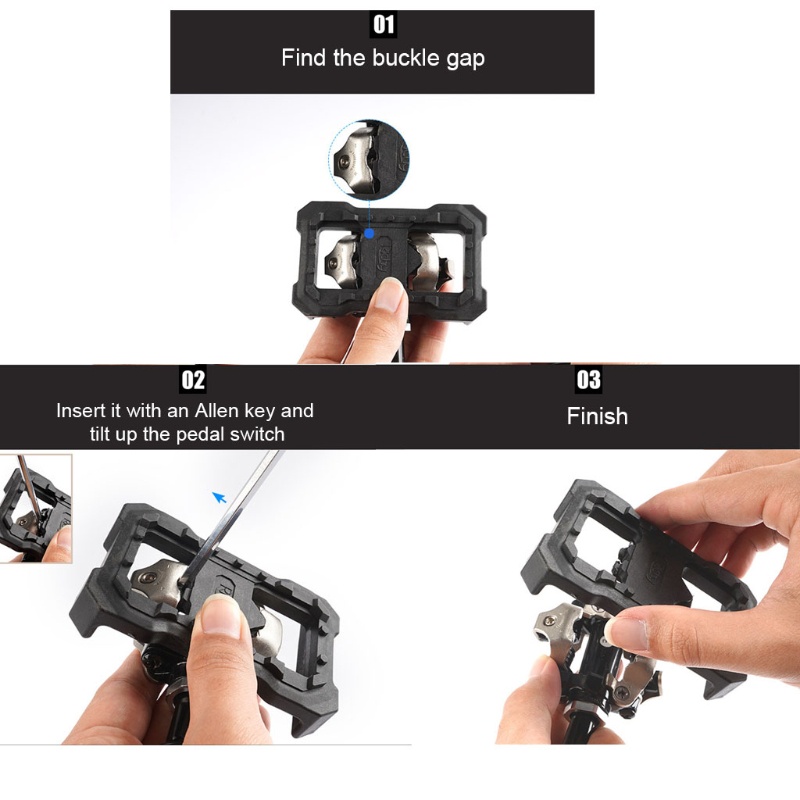 01
Find the buckle gap

02
Insert it with an Allen key and tilt up the pedal switch

03
Finish