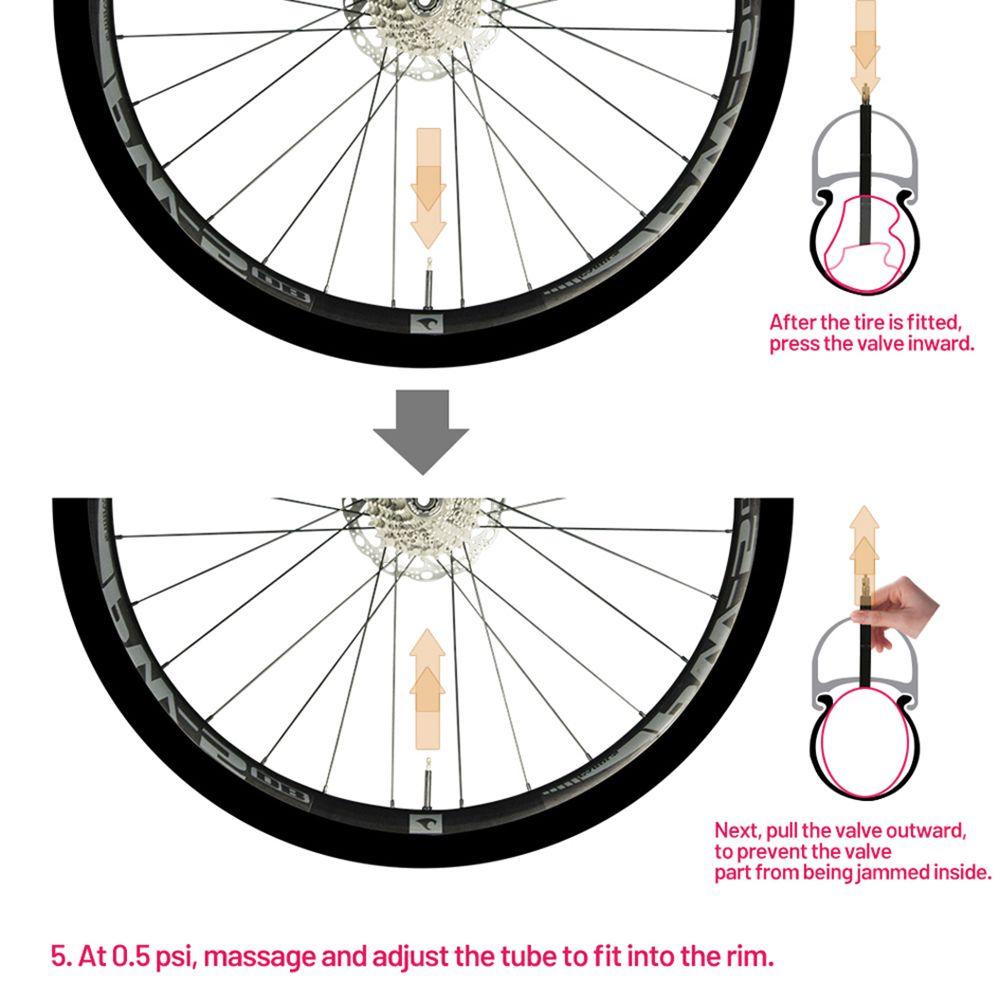 After the tire is fitted, press the valve inward.

Next, pull the valve outward, to prevent the valve part from being jammed inside.

5. At 0.5 psi, massage and adjust the tube to fit into the rim.