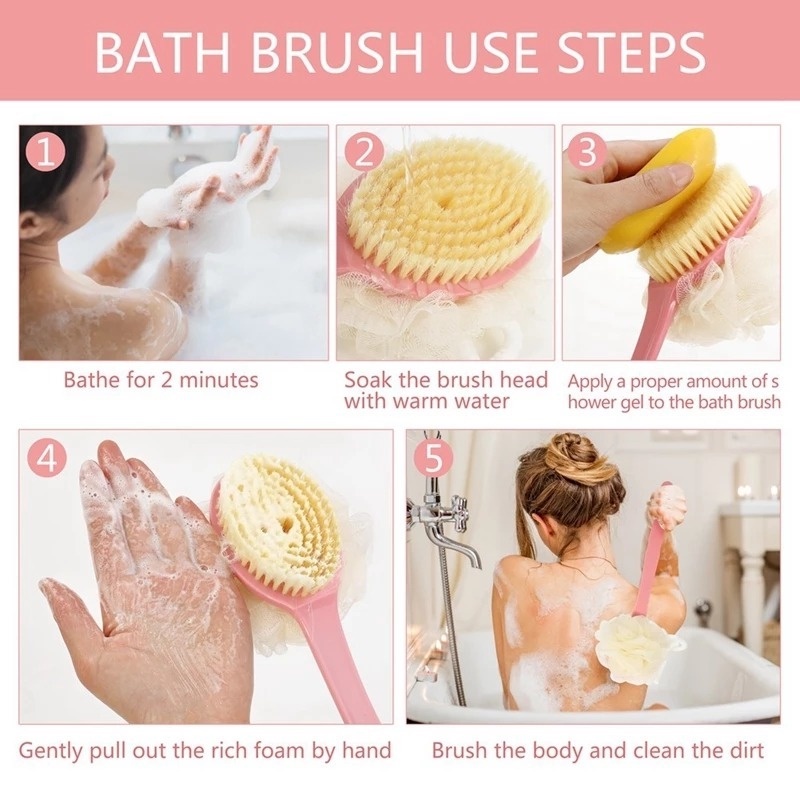 BATH BRUSH USE STEPS

1

Bathe for 2 minutes

2

Soak the brush head with warm water

3

Apply a proper amount of s hower gel to the bath brush

4

Gently pull out the rich foam by hand

5

Brush the body and clean the dirt