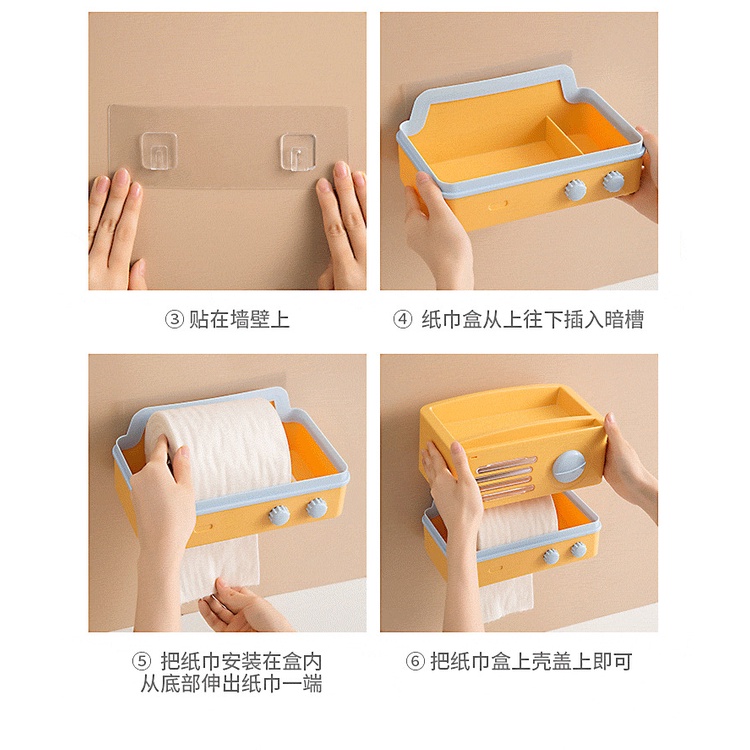 ③ 贴在墙壁上

④ 纸巾盒从上往下插入暗槽

⑤ 把纸巾安装在盒内
从底部伸出纸巾一端

⑥ 把纸巾盒上壳盖上即可